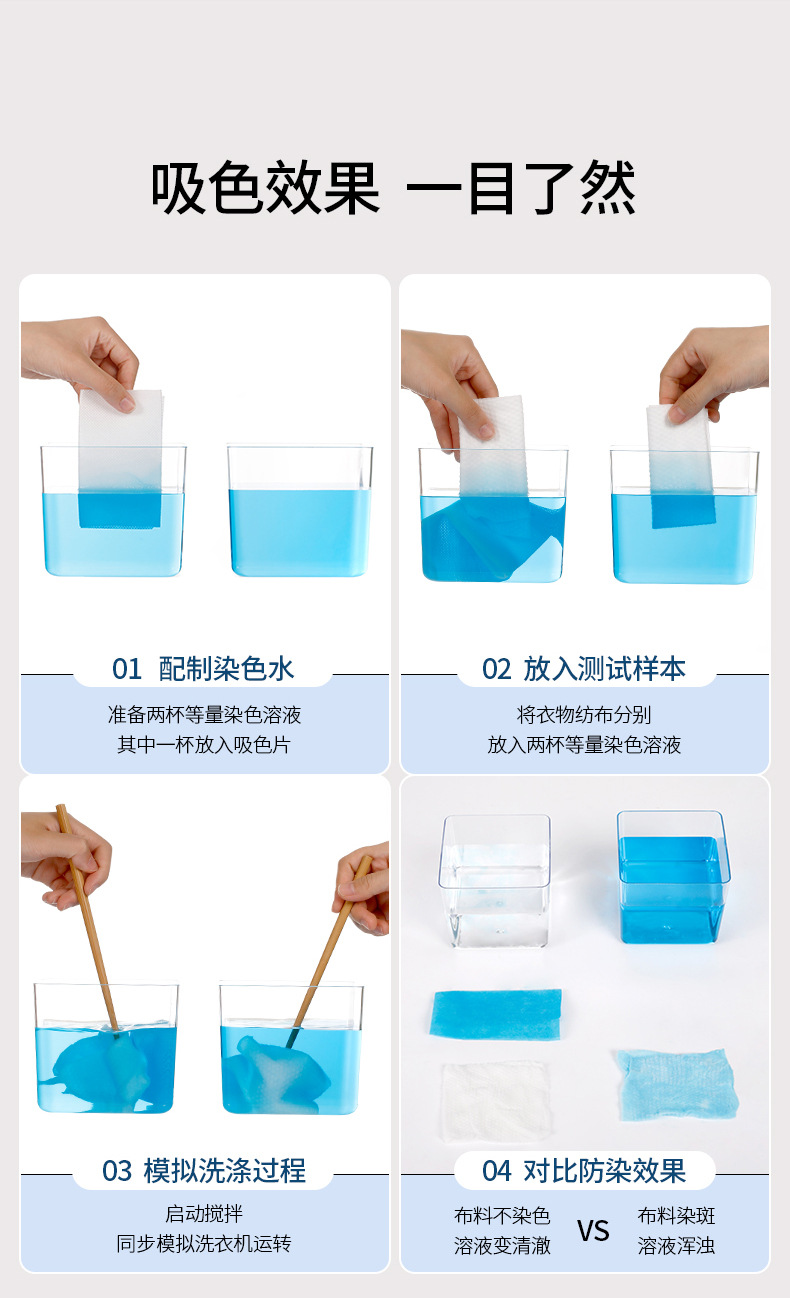 吸色效果 一目了然

01 配制染色水

准备两杯等量染色溶液
其中一杯放入吸色片

02 放入测试样本

将衣物纺布分别
放入两杯等量染色溶液

03 模拟洗涤过程

启动搅拌
同步模拟洗衣机运转

04 对比防染效果

布料不染色
溶液变清澈

VS

布料染斑
溶液浑浊