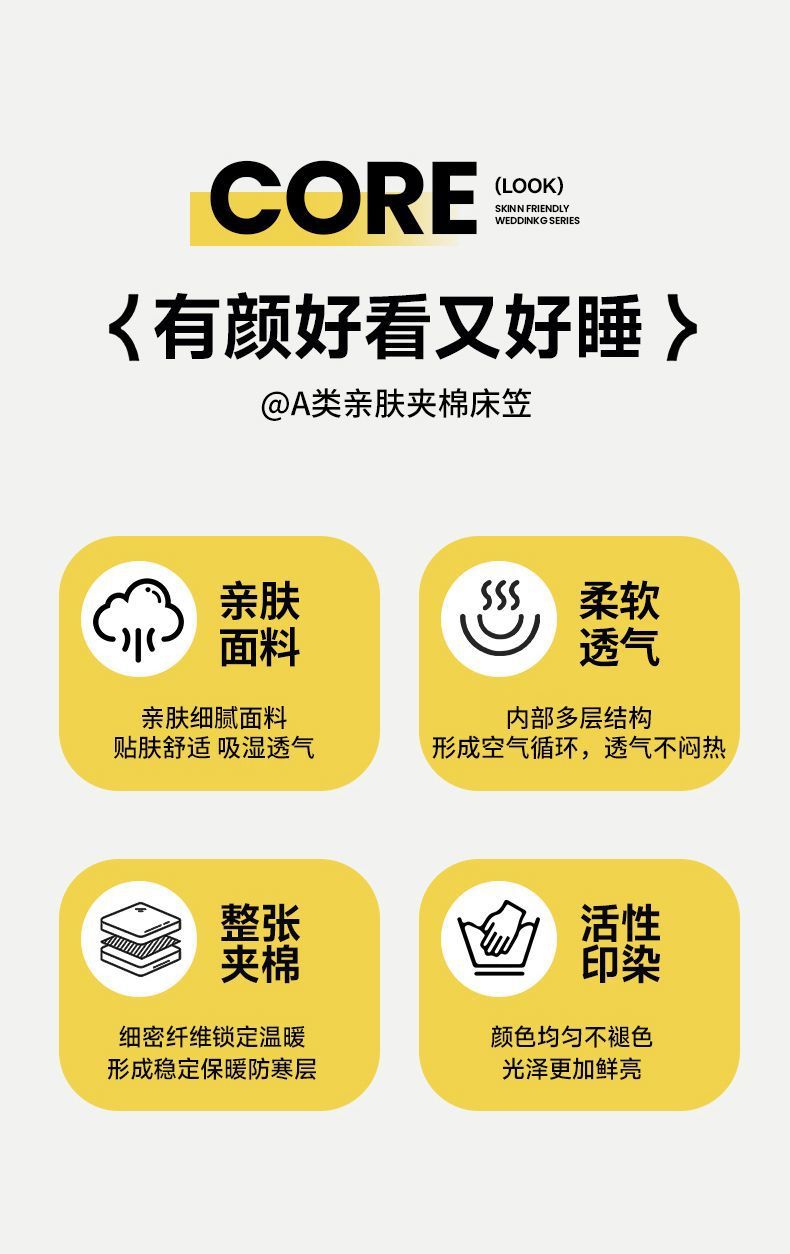 CORE

(LOOK)
SKINN FRIENDLY
WEDDINKG SERIES

〈有颜好看又好睡〉

@A类亲肤夹棉床笠

亲肤
面料

亲肤细腻面料
贴肤舒适 吸湿透气

柔软
透气

内部多层结构
形成空气循环，透气不闷热

整张
夹棉

细密纤维锁定温暖
形成稳定保暖防寒层

活性
印染

颜色均匀不褪色
光泽更加鲜亮