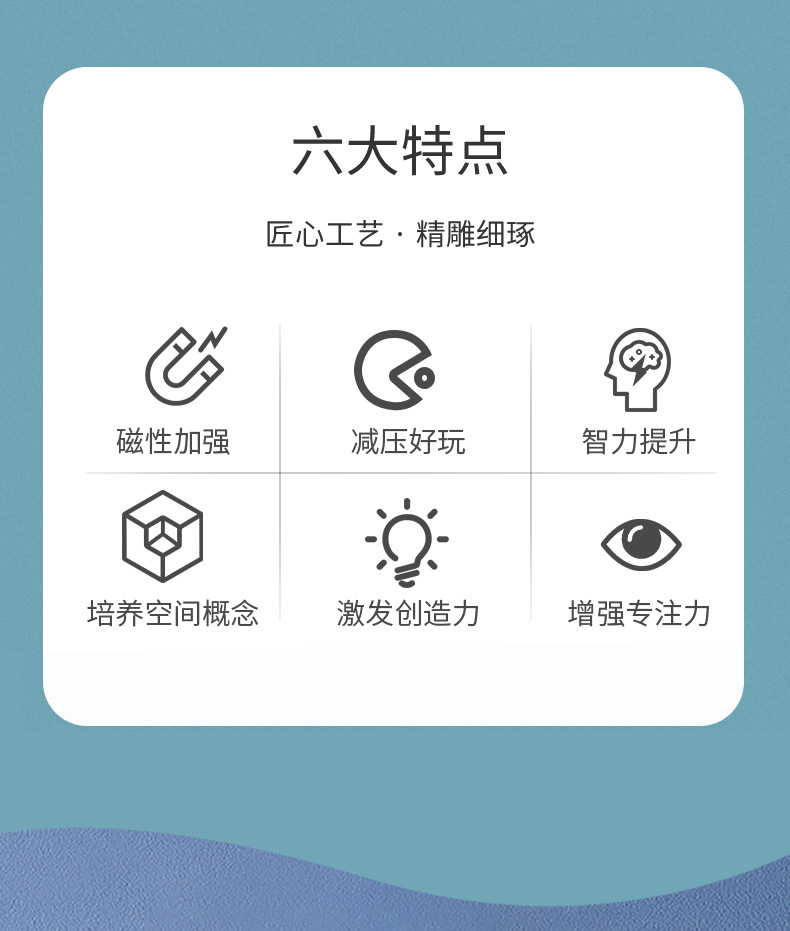 六大特点

匠心工艺 · 精雕细琢

磁性加强

减压好玩

智力提升

培养空间概念

激发创造力

增强专注力