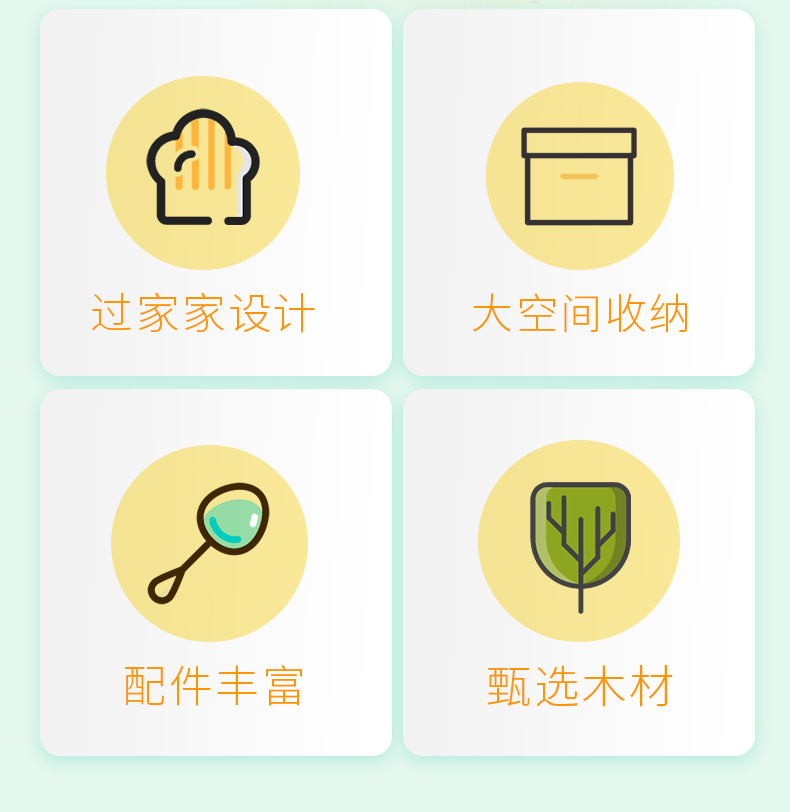 过家家设计

大空间收纳

配件丰富

甄选木材