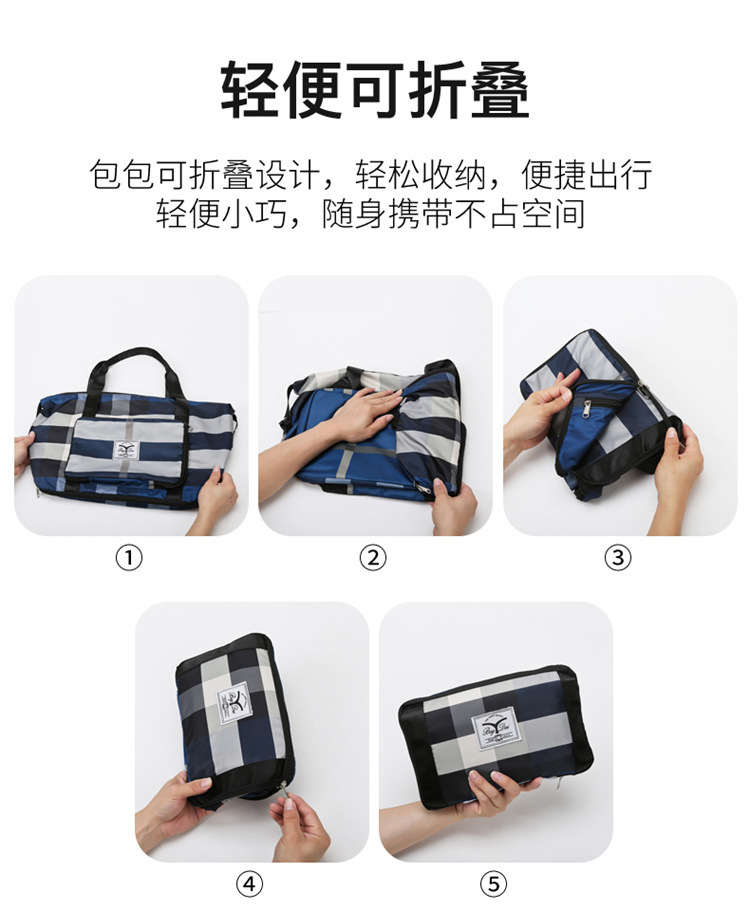 轻便可折叠

包包可折叠设计，轻松收纳，便捷出行
轻便小巧，随身携带不占空间

①

②

③

④

⑤