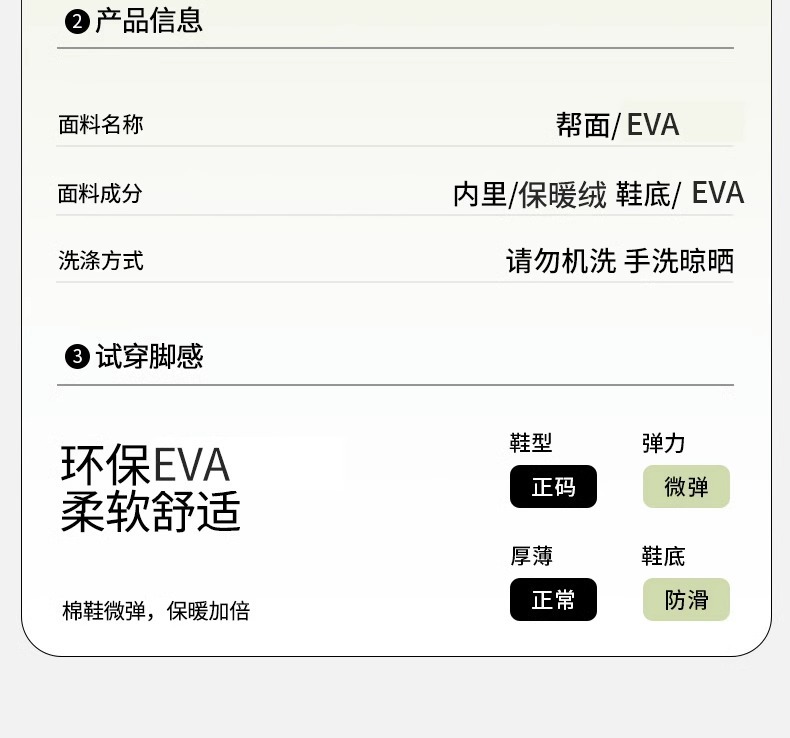 ❷ 产品信息

面料名称 帮面/ EVA

面料成分 内里/保暖绒 鞋底/ EVA

洗涤方式 请勿机洗 手洗晾晒

❸ 试穿脚感

环保EVA
柔软舒适

棉鞋微弹，保暖加倍

鞋型
正码

弹力
微弹

厚薄
正常

鞋底
防滑