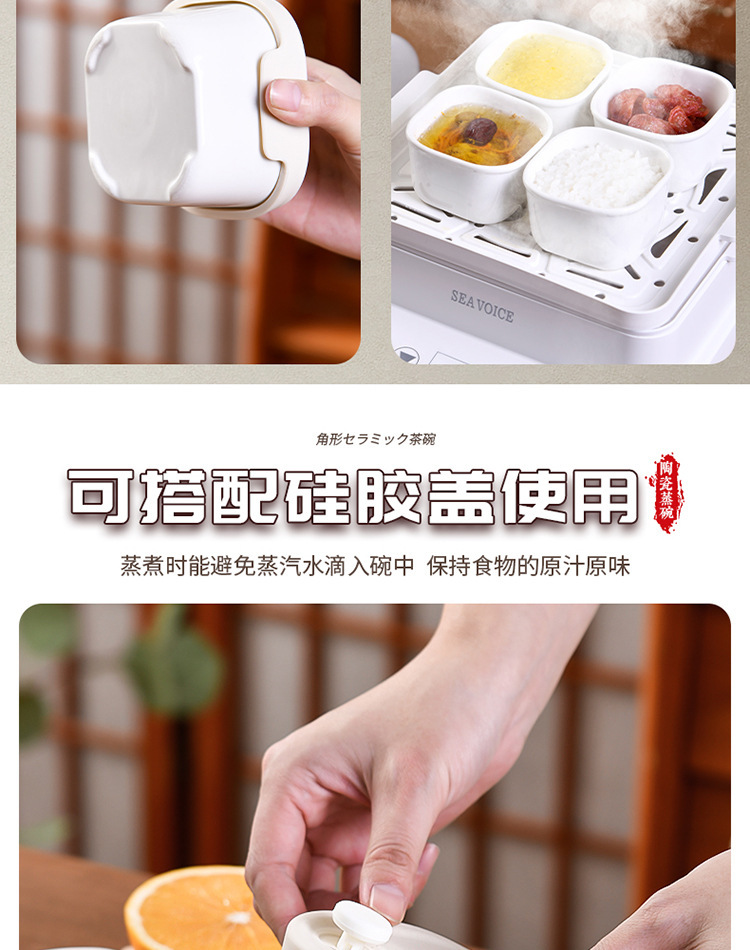 SEA VOICE

角形セラミック茶碗

可搭配硅胶盖使用

陶瓷蒸碗

蒸煮时能避免蒸汽水滴入碗中 保持食物的原汁原味