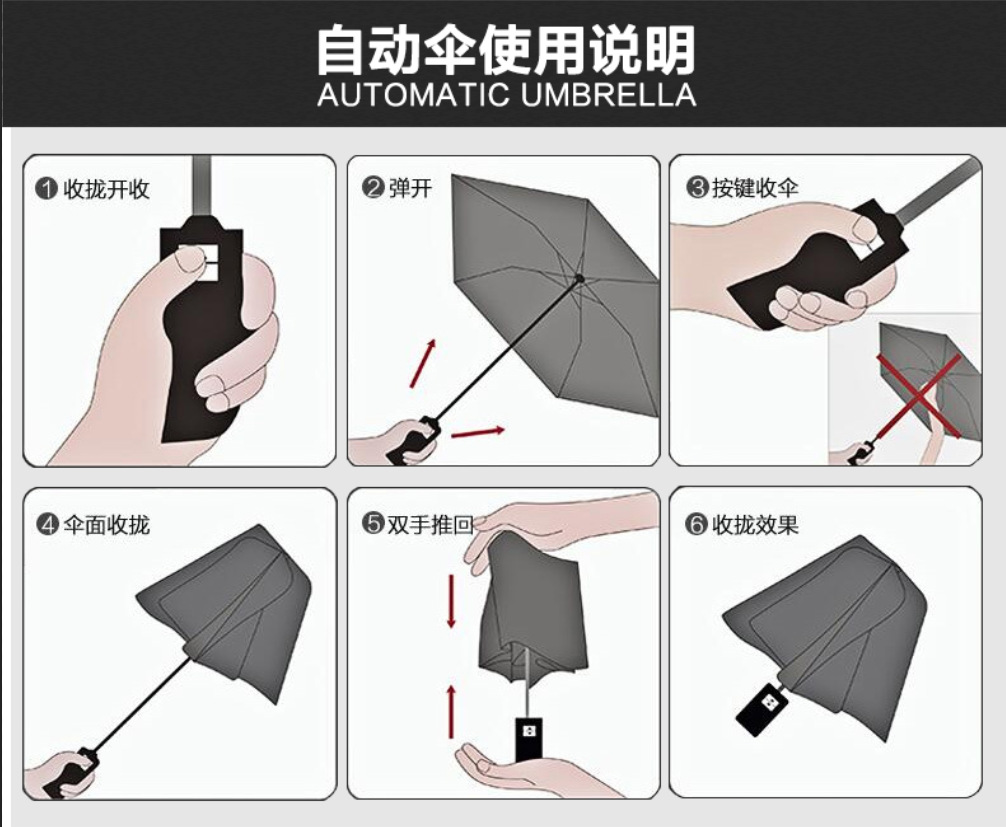 自动伞使用说明
AUTOMATIC UMBRELLA

❶ 收拢开收

❷ 弹开

❸ 按键收伞

❹ 伞面收拢

❺ 双手推回

❻ 收拢效果