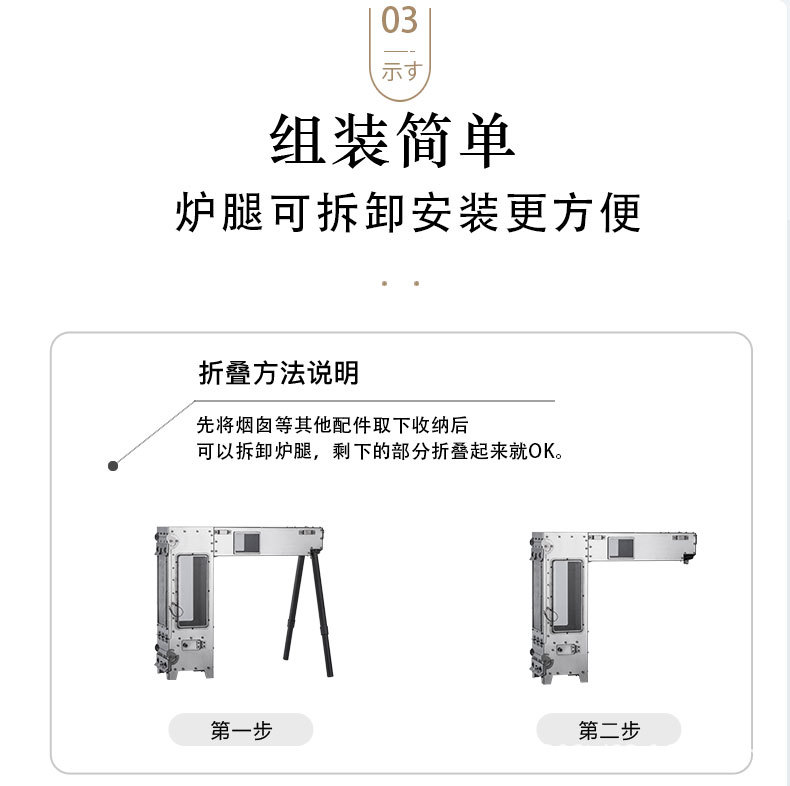 03

示す

组装简单

炉腿可拆卸安装更方便

折叠方法说明

先将烟囱等其他配件取下收纳后
可以拆卸炉腿，剩下的部分折叠起来就OK。

第一步

第二步