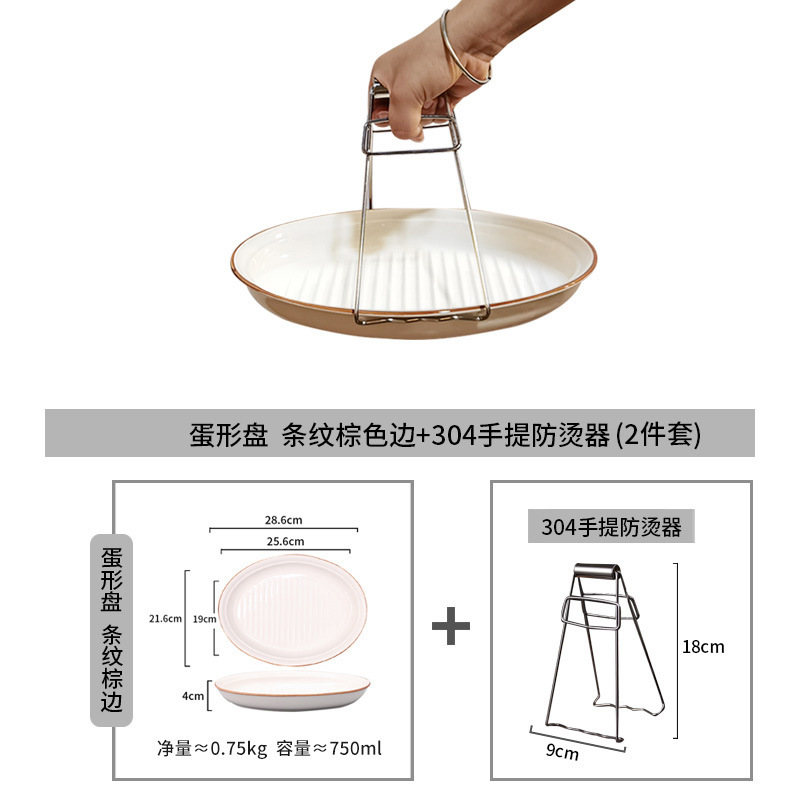 蛋形盘 条纹棕色边+304手提防烫器 (2件套)

蛋形盘 条纹棕边

28.6cm
25.6cm
21.6cm
19cm
4cm

净量≈0.75kg 容量≈750ml

+

304手提防烫器

18cm
9cm