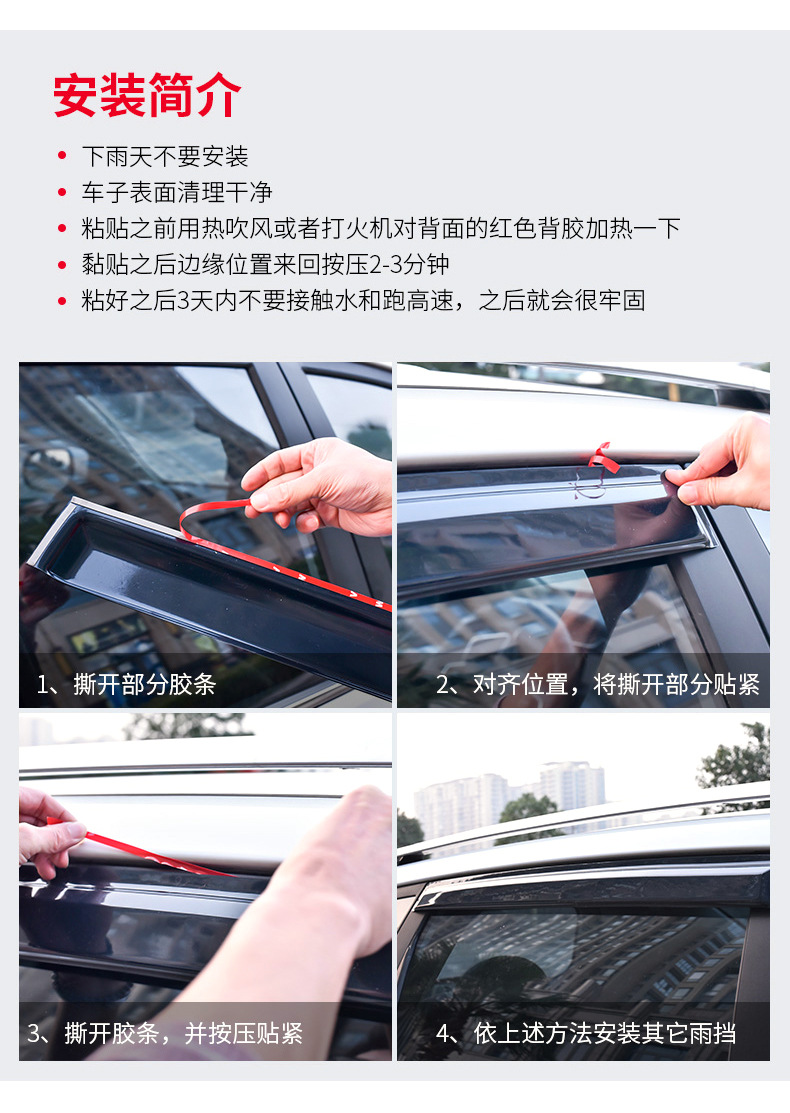 安装简介

• 下雨天不要安装
• 车子表面清理干净
• 粘贴之前用热吹风或者打火机对背面的红色背胶加热一下
• 黏贴之后边缘位置来回按压2-3分钟
• 粘好之后3天内不要接触水和跑高速，之后就会很牢固

1、撕开部分胶条

2、对齐位置，将撕开部分贴紧

3、撕开胶条，并按压贴紧

4、依上述方法安装其它雨挡