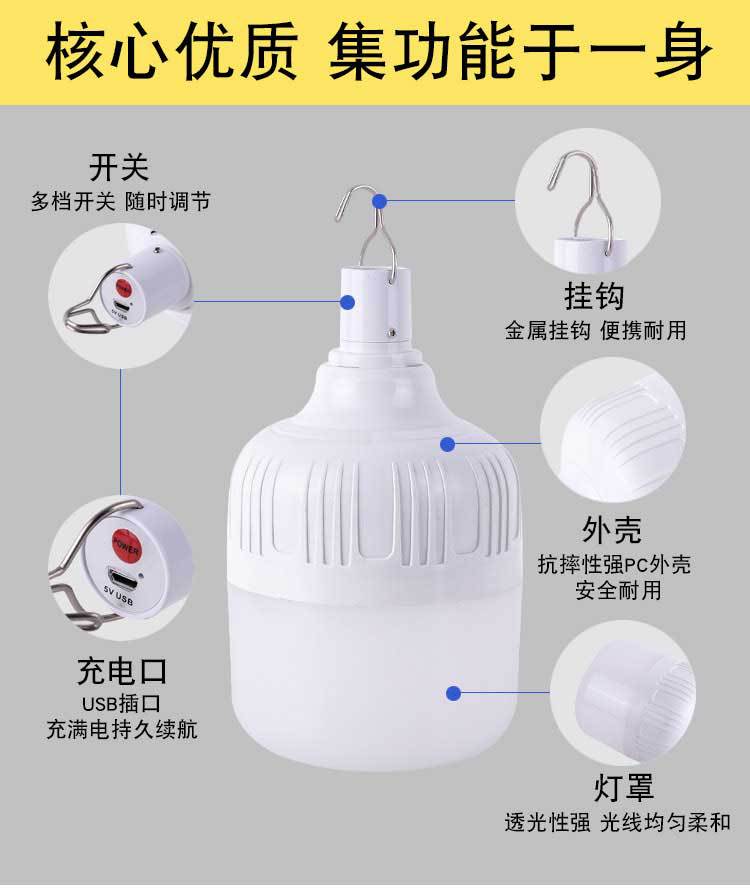 核心优质 集功能于一身

开关
多档开关 随时调节

5V USB

POWER
5V USB

充电口
USB插口
充满电持久续航

挂钩
金属挂钩 便携耐用

外壳
抗摔性强PC外壳
安全耐用

灯罩
透光性强 光线均匀柔和