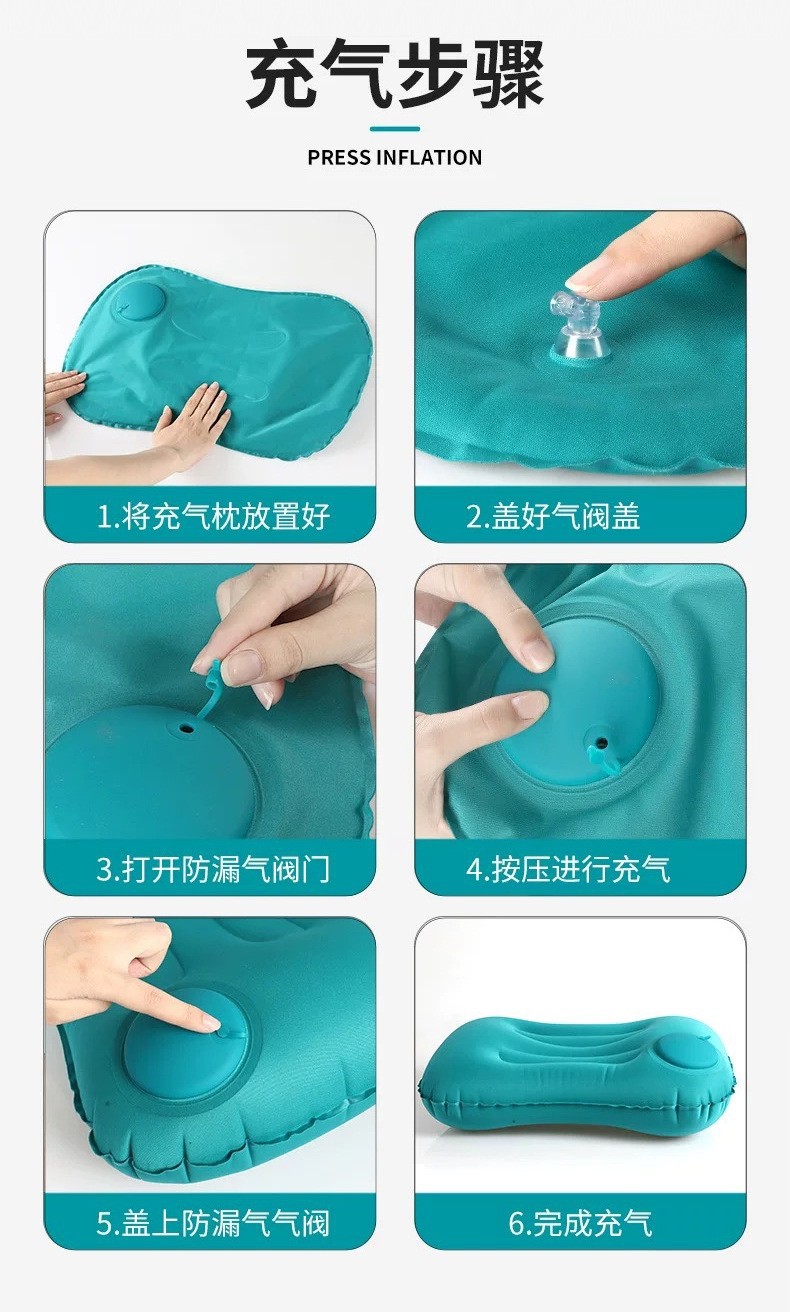 充气步骤

PRESS INFLATION

1.将充气枕放置好

2.盖好气阀盖

3.打开防漏气阀门

4.按压进行充气

5.盖上防漏气气阀

6.完成充气