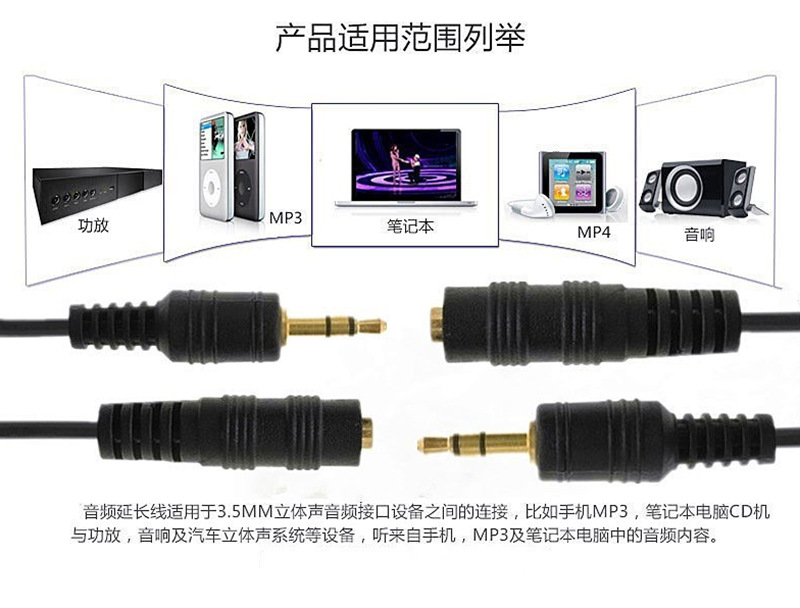 产品适用范围列举

功放

MP3

笔记本

MP4

音响

音频延长线适用于3.5MM立体声音频接口设备之间的连接，比如手机MP3，笔记本电脑CD机与功放，音响及汽车立体声系统等设备，听来自手机，MP3及笔记本电脑中的音频内容。