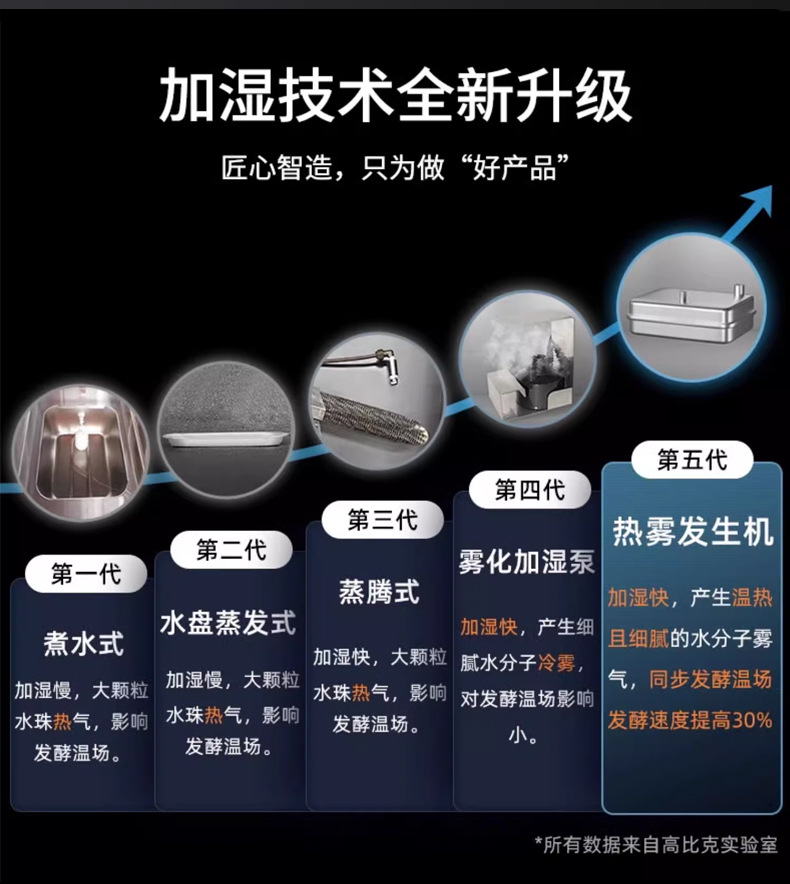 加湿技术全新升级

匠心智造，只为做“好产品”

第一代

煮水式

加湿慢，大颗粒水珠热气，影响发酵温场。

第二代

水盘蒸发式

加湿慢，大颗粒水珠热气，影响发酵温场。

第三代

蒸腾式

加湿快，大颗粒水珠热气，影响发酵温场。

第四代

雾化加湿泵

加湿快，产生细腻水分子冷雾，对发酵温场影响小。

第五代

热雾发生机

加湿快，产生温热且细腻的水分子雾气，同步发酵温场发酵速度提高30%

*所有数据来自高比克实验室