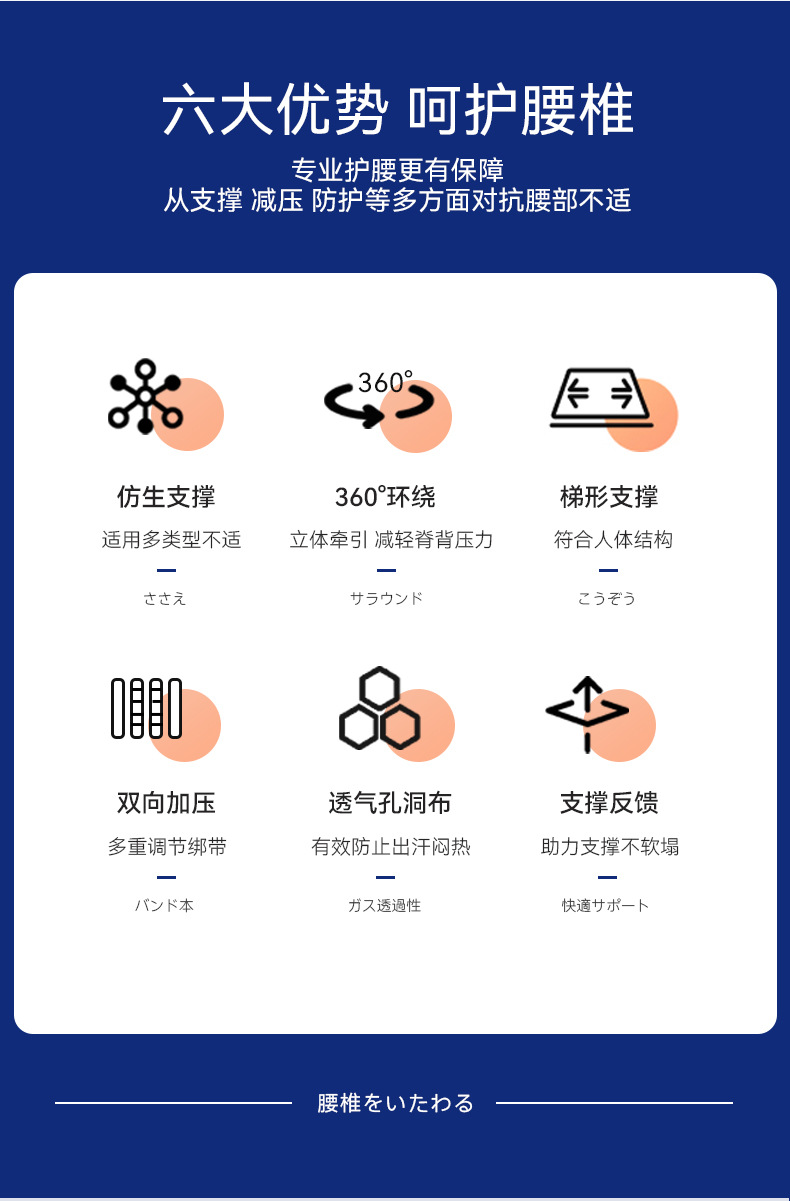 六大优势 呵护腰椎

专业护腰更有保障
从支撑 减压 防护等多方面对抗腰部不适

仿生支撑
适用多类型不适
ささえ

360°
360°环绕
立体牵引 减轻脊背压力
サラウンド

梯形支撑
符合人体结构
こうぞう

双向加压
多重调节绑带
バンド本

透气孔洞布
有效防止出汗闷热
ガス透過性

支撑反馈
助力支撑不软塌
快適サポート

腰椎をいたわる