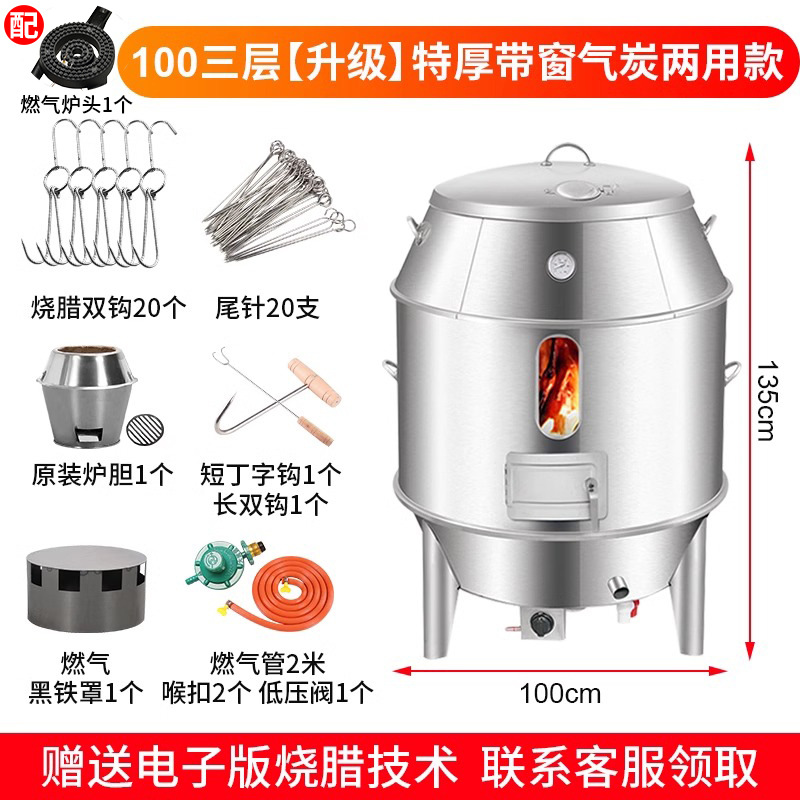 配

100三层【升级】特厚带窗气炭两用款

燃气炉头1个

烧腊双钩20个

尾针20支

原装炉胆1个

短丁字钩1个
长双钩1个

燃气
黑铁罩1个

燃气管2米
喉扣2个 低压阀1个

135cm

100cm

赠送电子版烧腊技术 联系客服领取