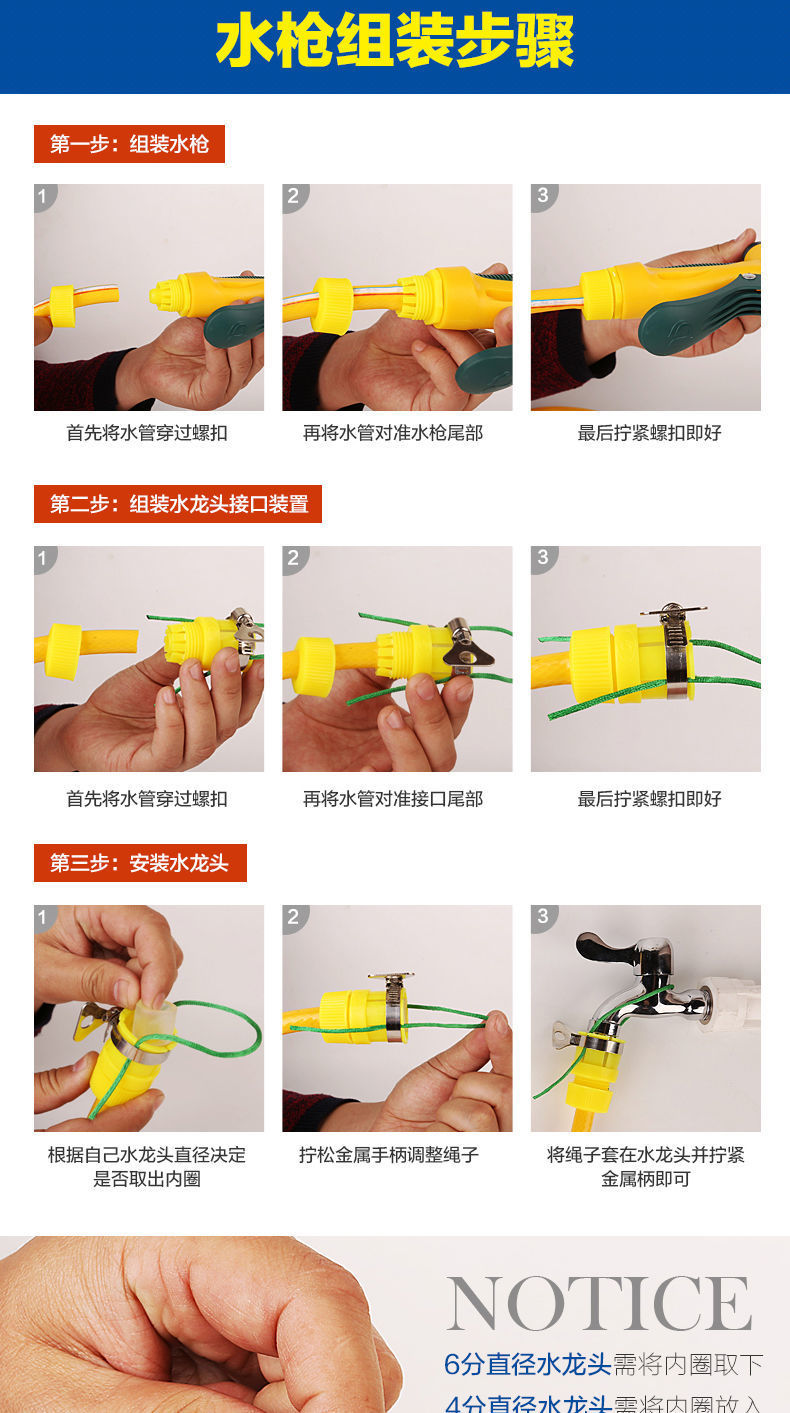 水枪组装步骤

第一步：组装水枪

1

首先将水管穿过螺扣

2

再将水管对准水枪尾部

3

最后拧紧螺扣即好

第二步：组装水龙头接口装置

1

首先将水管穿过螺扣

2

再将水管对准接口尾部

3

最后拧紧螺扣即好

第三步：安装水龙头

1

根据自己水龙头直径决定是否取出内圈

2

拧松金属手柄调整绳子

3

将绳子套在水龙头并拧紧金属柄即可

NOTICE

6分直径水龙头需将内圈取下

4分直径水龙头需将内圈放入