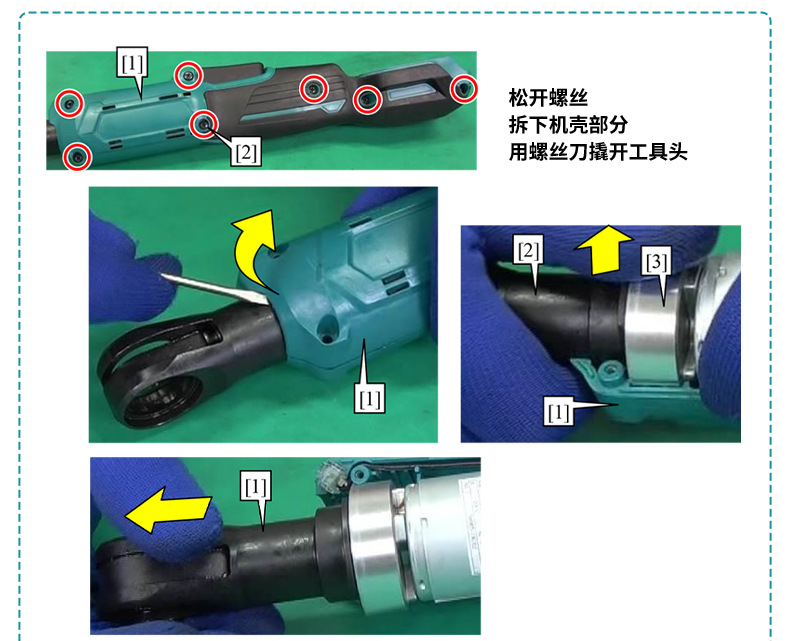 [1]
[2]

松开螺丝
拆下机壳部分
用螺丝刀撬开工具头

[1]

[2]
[3]
[1]

[1]