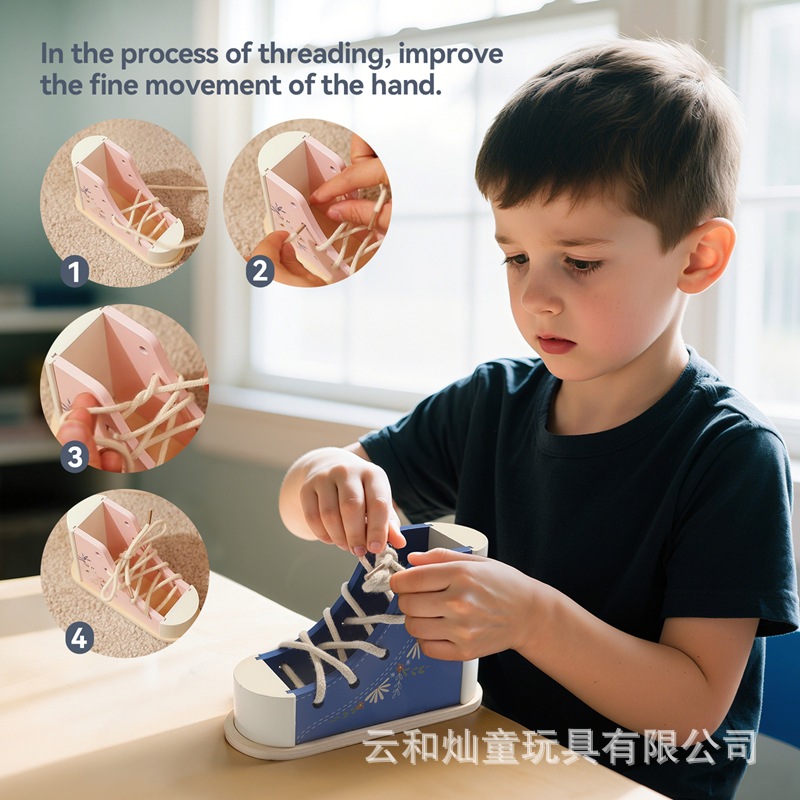 In the process of threading, improve the fine movement of the hand.

1

2

3

4

云和灿童玩具有限公司