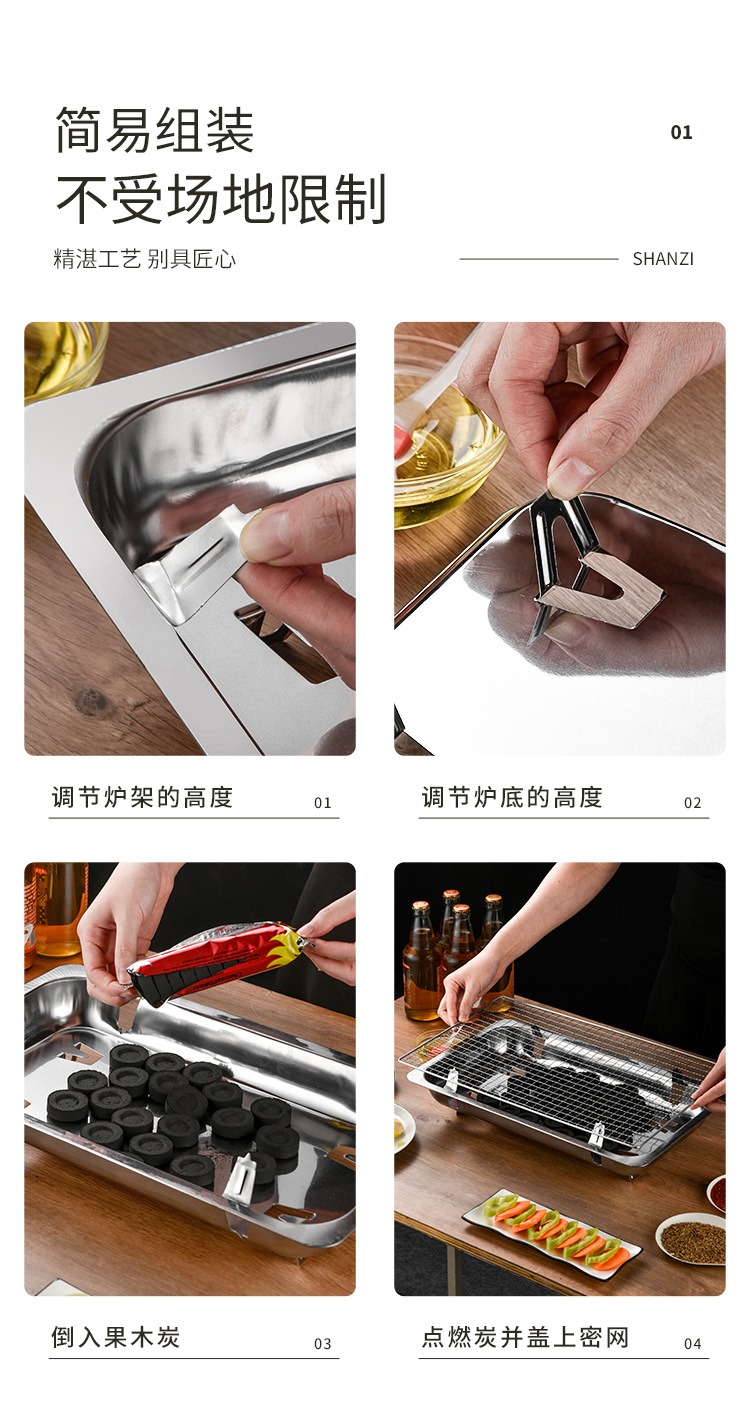 简易组装
不受场地限制

01

精湛工艺 别具匠心

SHANZI

调节炉架的高度 01

调节炉底的高度 02

倒入果木炭 03

点燃炭并盖上密网 04