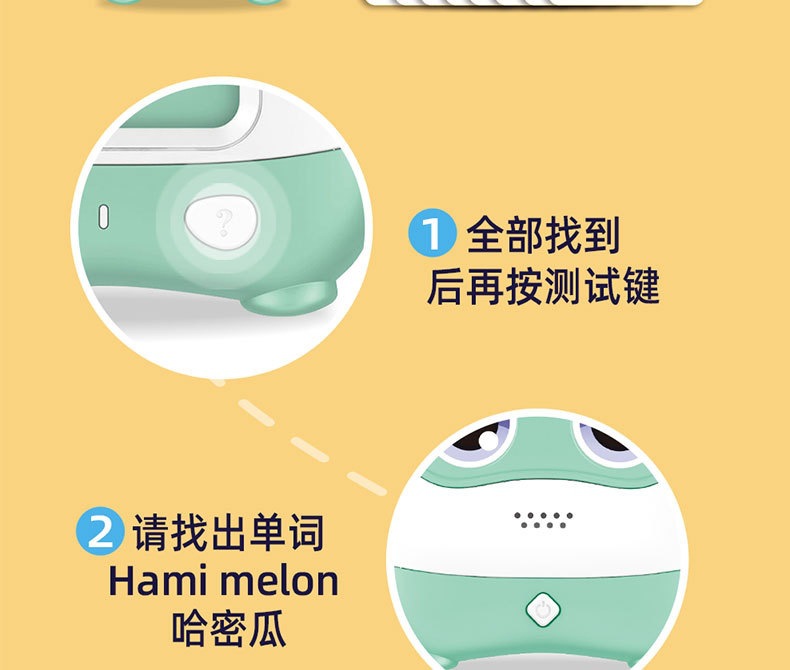 ?

1 全部找到后再按测试键

2 请找出单词
Hami melon
哈密瓜