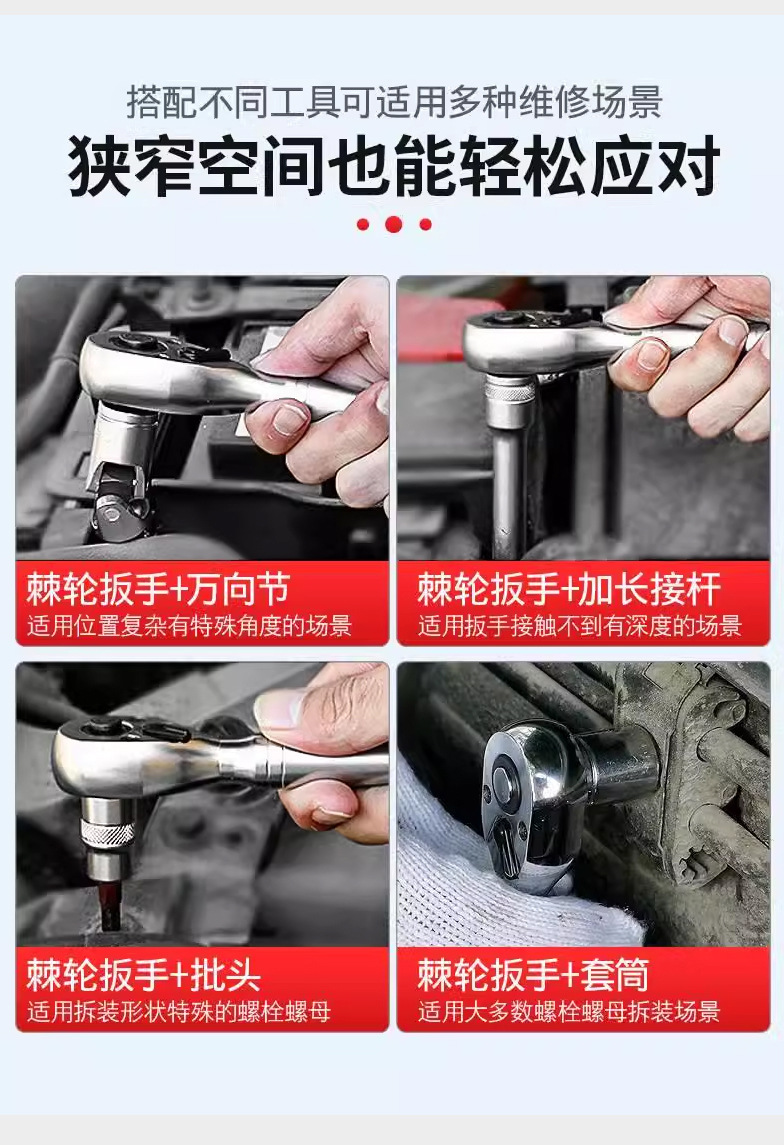 搭配不同工具可适用多种维修场景
狭窄空间也能轻松应对

棘轮扳手+万向节
适用位置复杂有特殊角度的场景

棘轮扳手+加长接杆
适用扳手接触不到有深度的场景

棘轮扳手+批头
适用拆装形状特殊的螺栓螺母

棘轮扳手+套筒
适用大多数螺栓螺母拆装场景