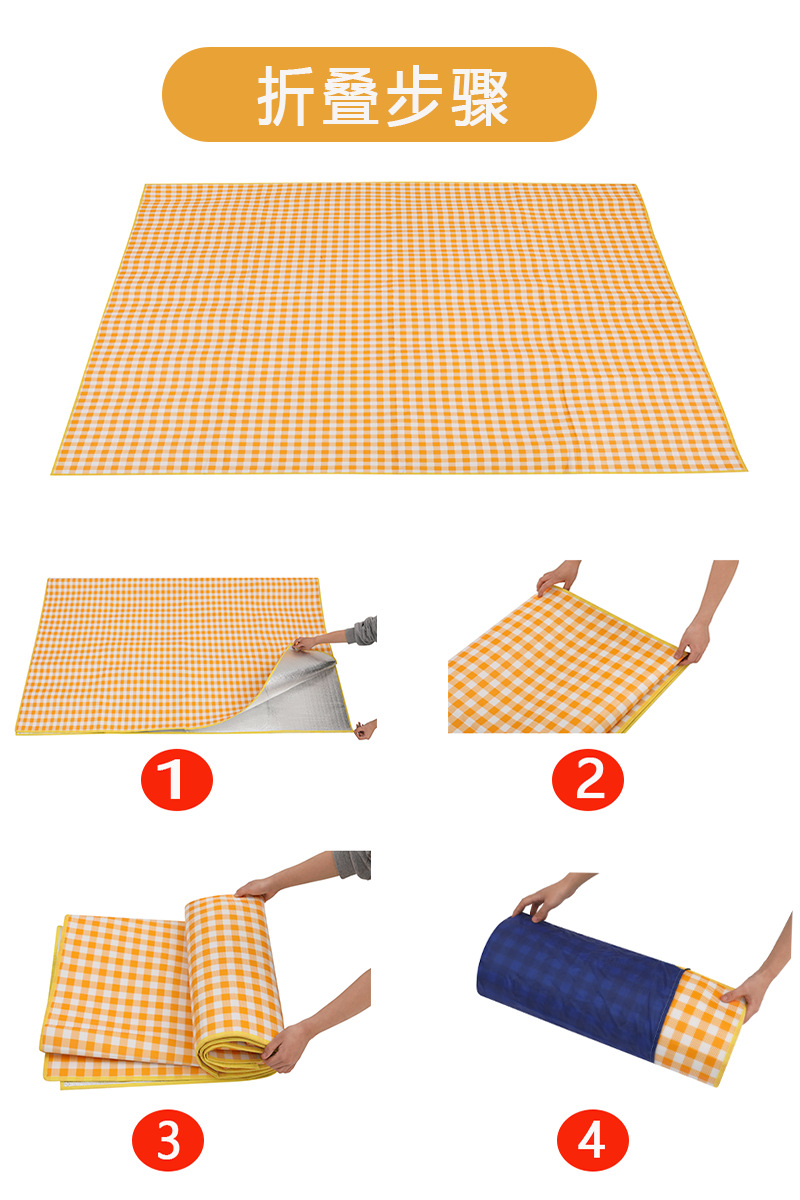 折叠步骤

1

2

3

4