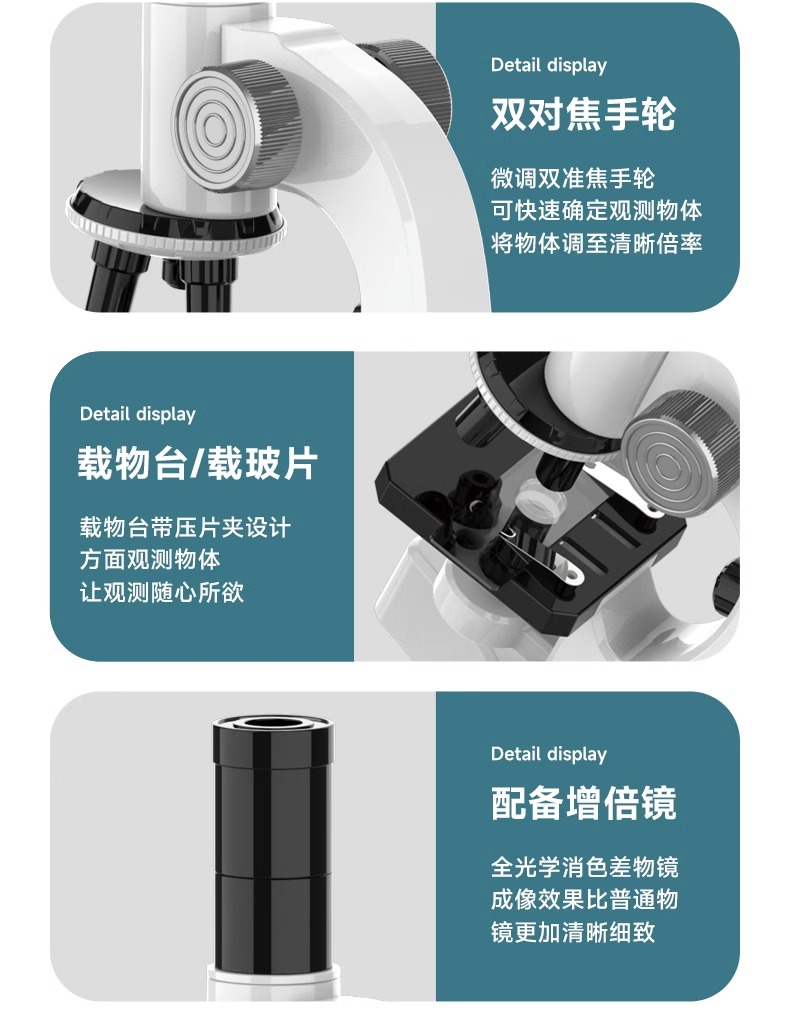 Detail display

双对焦手轮

微调双准焦手轮
可快速确定观测物体
将物体调至清晰倍率

Detail display

载物台/载玻片

载物台带压片夹设计
方面观测物体
让观测随心所欲

Detail display

配备增倍镜

全光学消色差物镜
成像效果比普通物
镜更加清晰细致