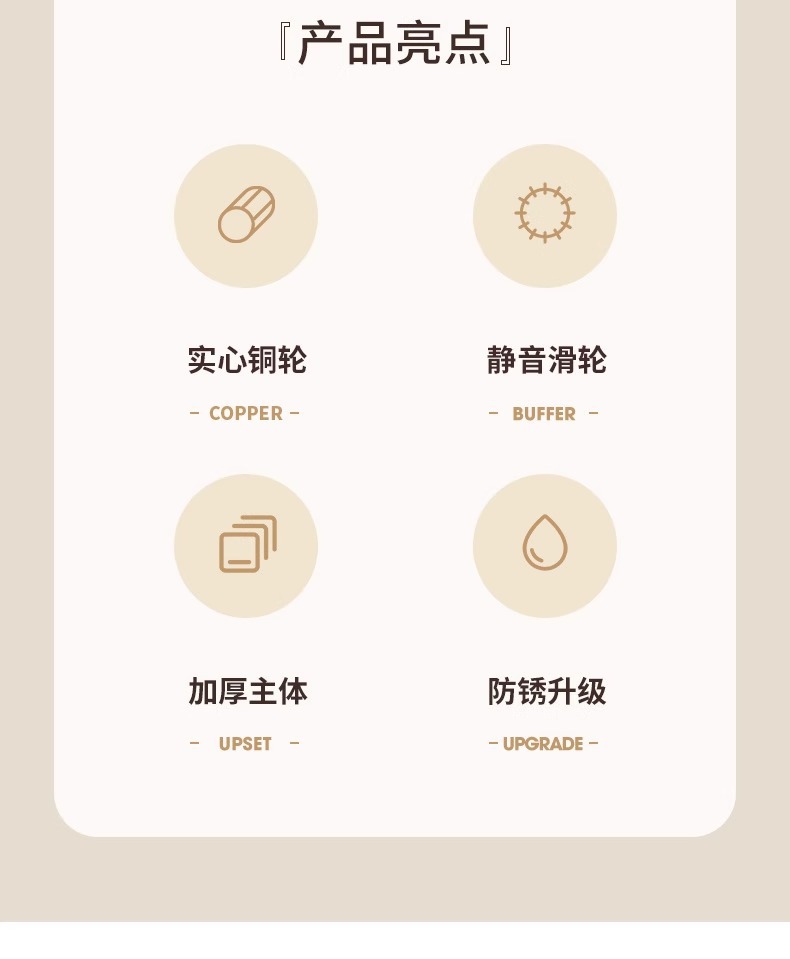 『产品亮点』

实心铜轮

- COPPER -

静音滑轮

- BUFFER -

加厚主体

- UPSET -

防锈升级

- UPGRADE -