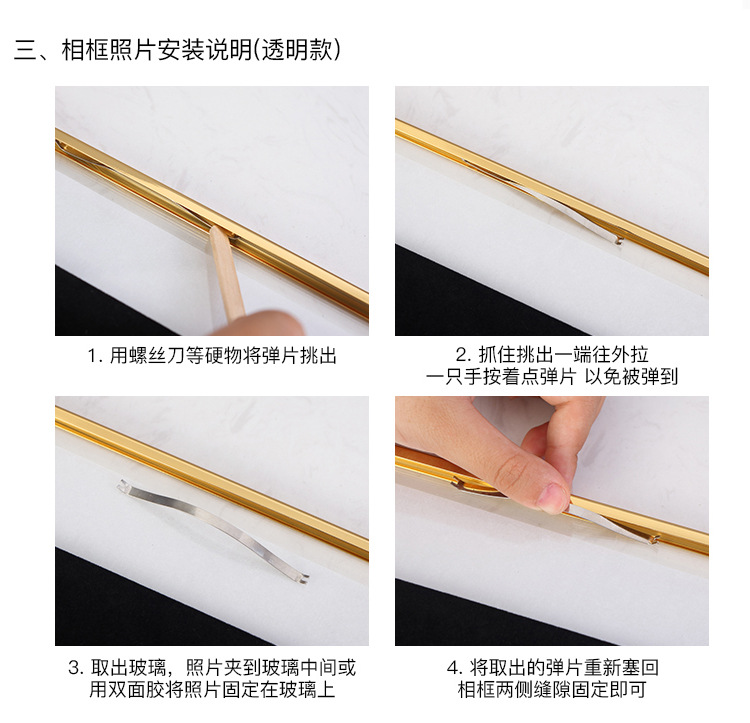 三、相框照片安装说明(透明款)

1. 用螺丝刀等硬物将弹片挑出

2. 抓住挑出一端往外拉
一只手按着点弹片 以免被弹到

3. 取出玻璃，照片夹到玻璃中间或
用双面胶将照片固定在玻璃上

4. 将取出的弹片重新塞回
相框两侧缝隙固定即可