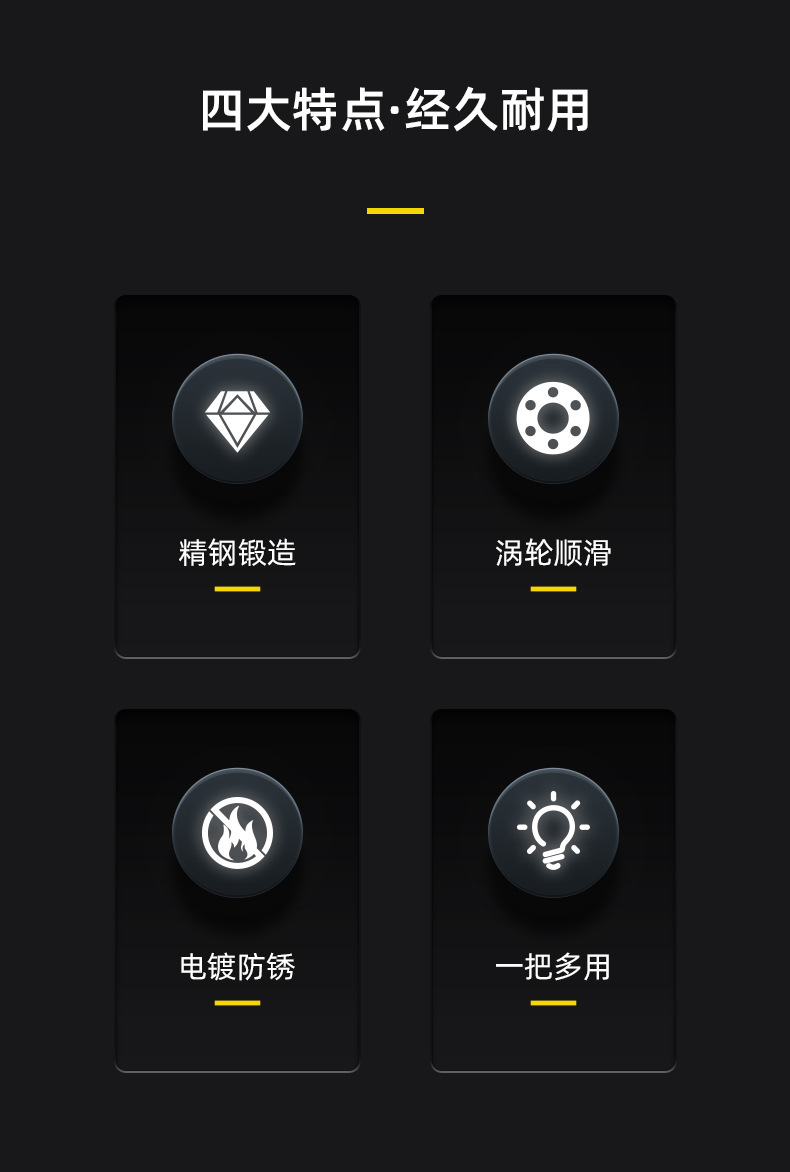 四大特点·经久耐用

精钢锻造

涡轮顺滑

电镀防锈

一把多用