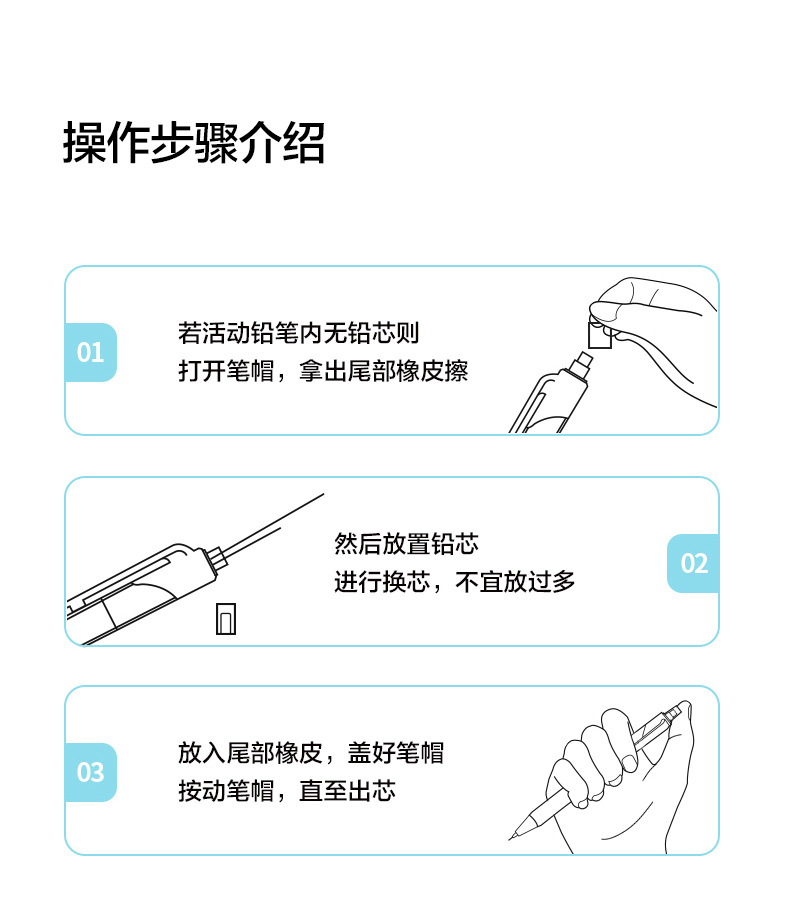 操作步骤介绍

01

若活动铅笔内无铅芯则
打开笔帽，拿出尾部橡皮擦

然后放置铅芯
进行换芯，不宜放过多

02

03

放入尾部橡皮，盖好笔帽
按动笔帽，直至出芯