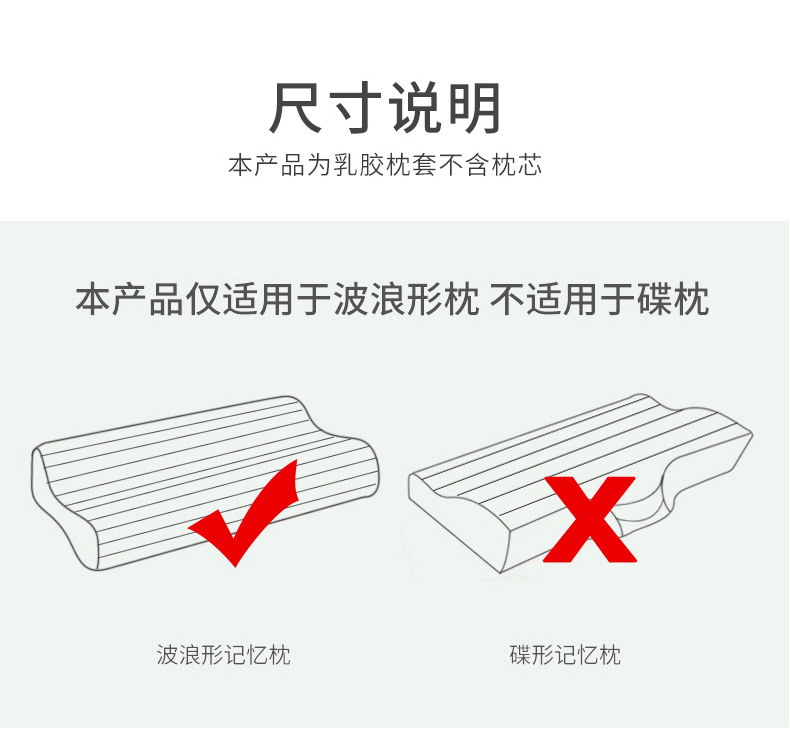 尺寸说明

本产品为乳胶枕套不含枕芯

本产品仅适用于波浪形枕 不适用于碟枕

波浪形记忆枕

碟形记忆枕