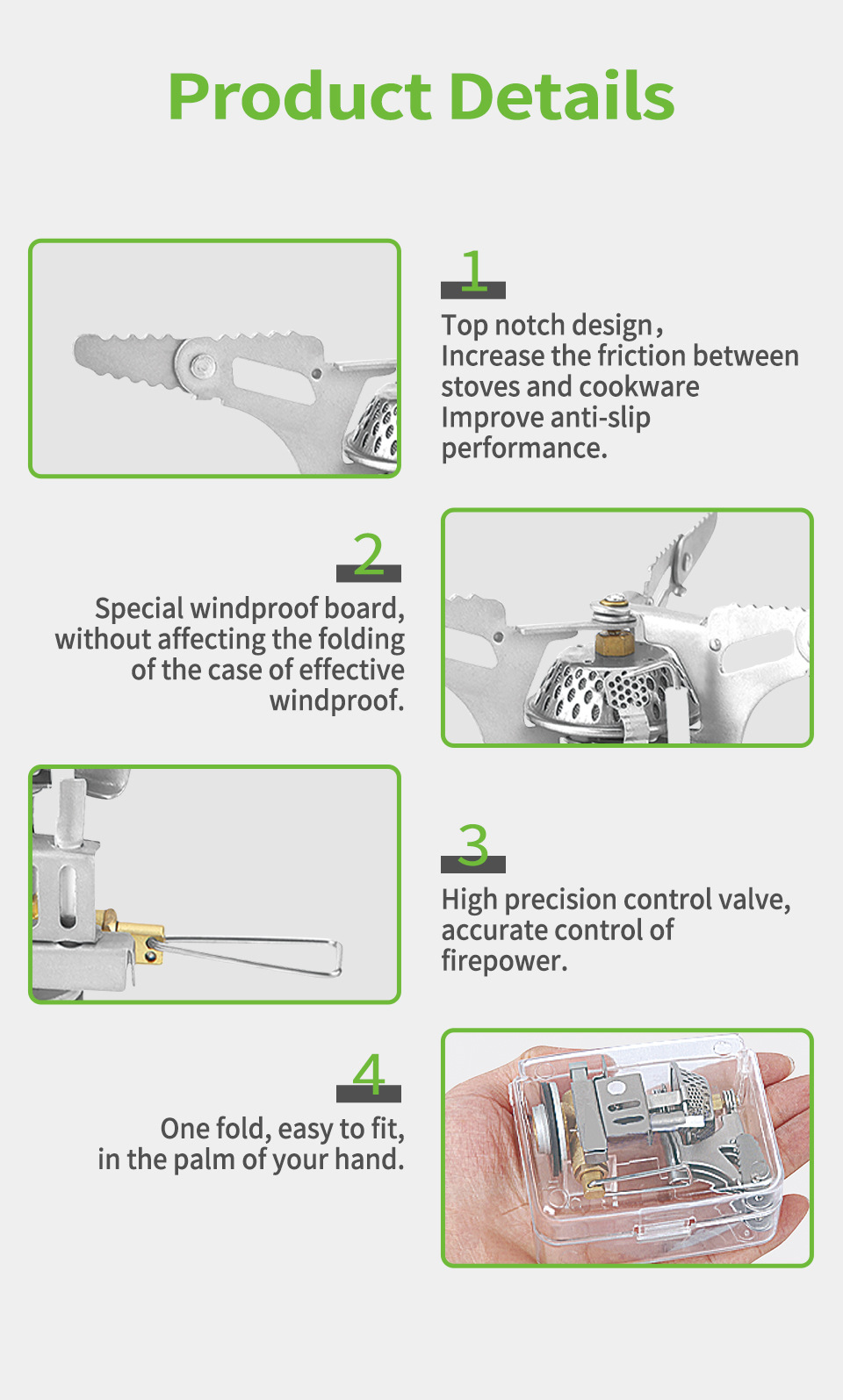 Product Details

1

Top notch design，
Increase the friction between stoves and cookware
Improve anti-slip performance.

2

Special windproof board, without affecting the folding of the case of effective windproof.

3

High precision control valve, accurate control of firepower.

4

One fold, easy to fit, in the palm of your hand.