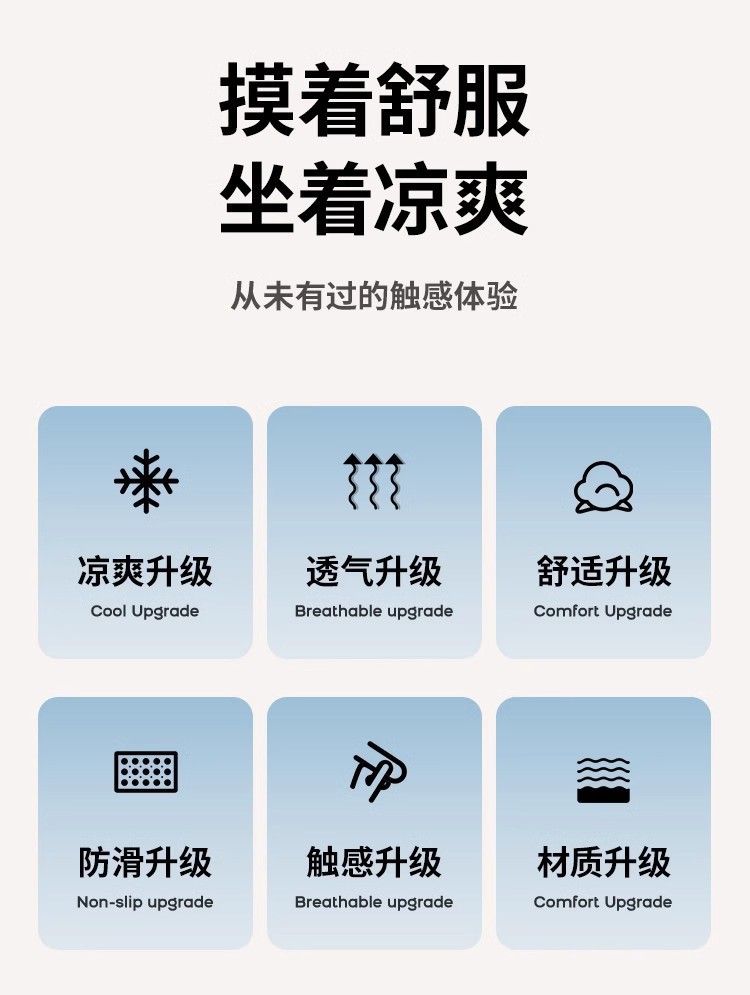 摸着舒服
坐着凉爽

从未有过的触感体验

凉爽升级
Cool Upgrade

透气升级
Breathable upgrade

舒适升级
Comfort Upgrade

防滑升级
Non-slip upgrade

触感升级
Breathable upgrade

材质升级
Comfort Upgrade