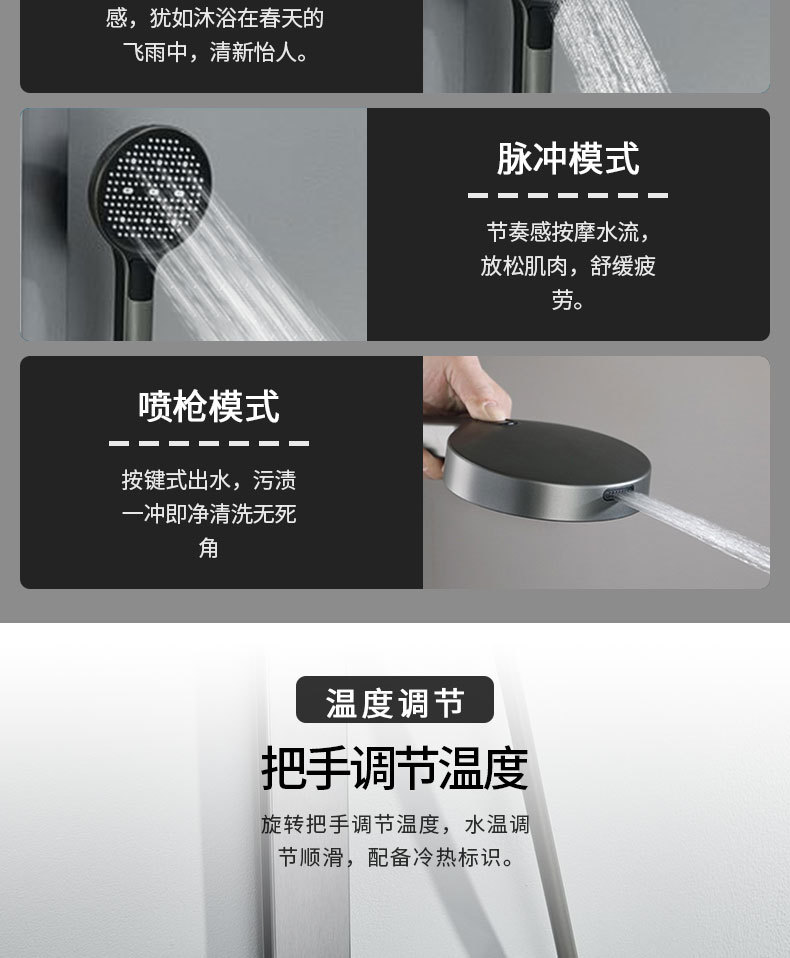 感，犹如沐浴在春天的飞雨中，清新怡人。

脉冲模式

节奏感按摩水流，放松肌肉，舒缓疲劳。

喷枪模式

按键式出水，污渍一冲即净清洗无死角

温度调节

把手调节温度

旋转把手调节温度，水温调节顺滑，配备冷热标识。