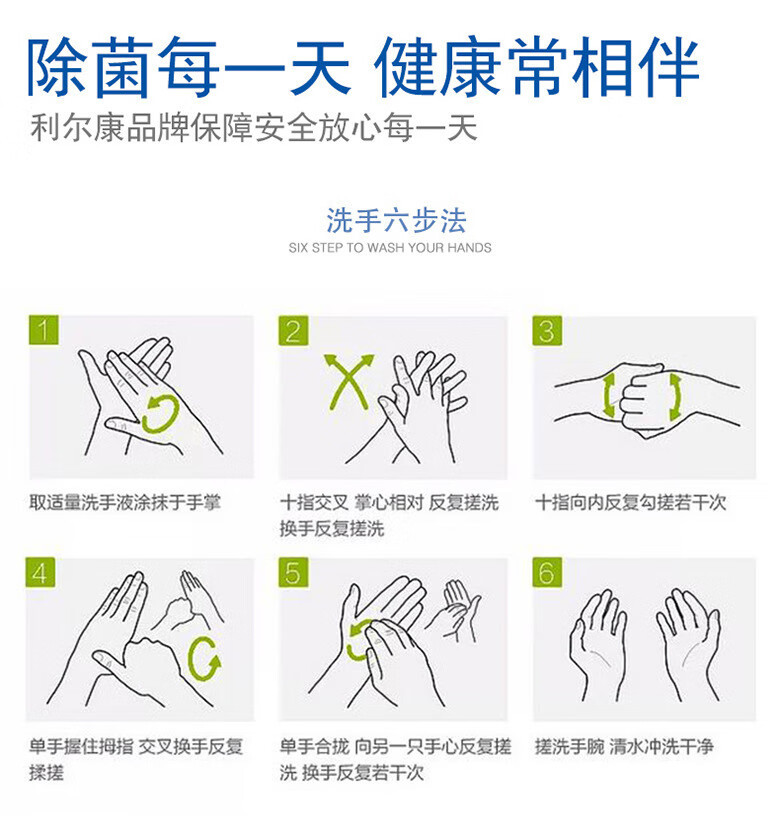 除菌每一天 健康常相伴
利尔康品牌保障安全放心每一天

洗手六步法
SIX STEP TO WASH YOUR HANDS

1
取适量洗手液涂抹于手掌

2
十指交叉 掌心相对 反复搓洗 换手反复搓洗

3
十指向内反复勾搓若干次

4
单手握住拇指 交叉换手反复揉搓

5
单手合拢 向另一只手心反复搓洗 换手反复若干次

6
搓洗手腕 清水冲洗干净