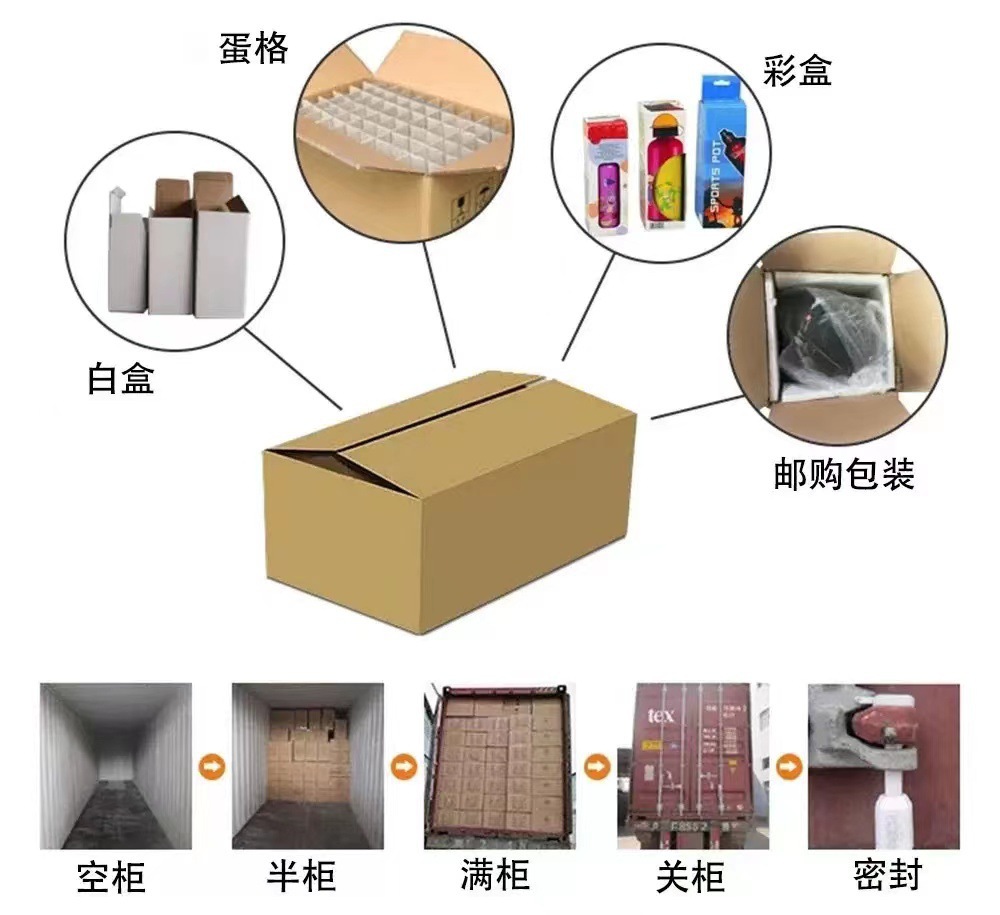 蛋格

彩盒

SPORTS POT

白盒

邮购包装

tex

空柜

半柜

满柜

关柜

密封