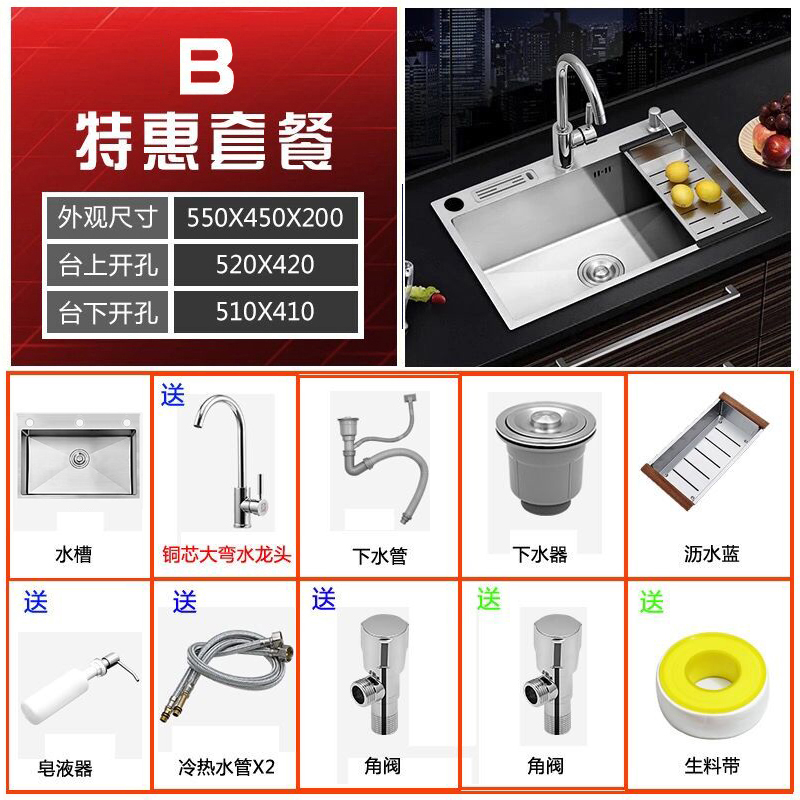 B
特惠套餐

| 外观尺寸 | 550X450X200 |
|---|---|
| 台上开孔 | 520X420 |
| 台下开孔 | 510X410 |

水槽

送
铜芯大弯水龙头

下水管

下水器

沥水蓝

送
皂液器

送
冷热水管X2

送
角阀

送
角阀

送
生料带