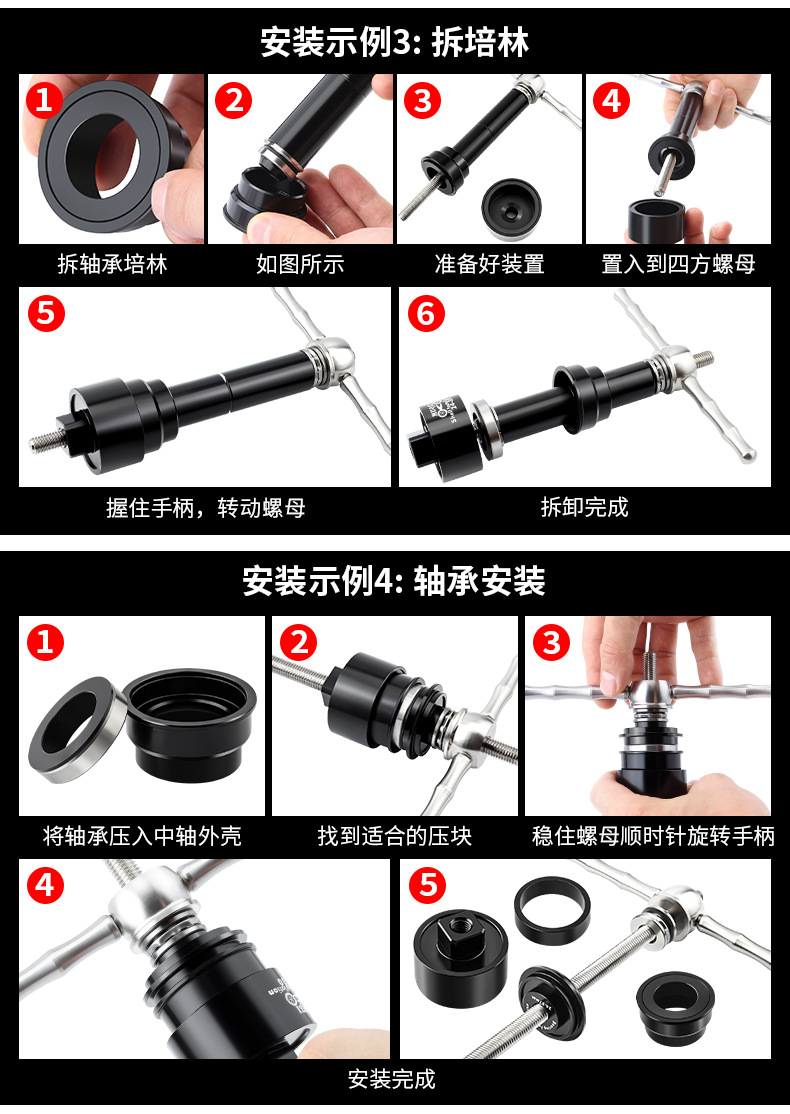 安装示例3: 拆培林

1
拆轴承培林

2
如图所示

3
准备好装置

4
置入到四方螺母

5
握住手柄，转动螺母

6
拆卸完成

安装示例4: 轴承安装

1
将轴承压入中轴外壳

2
找到适合的压块

3
稳住螺母顺时针旋转手柄

4

5
安装完成