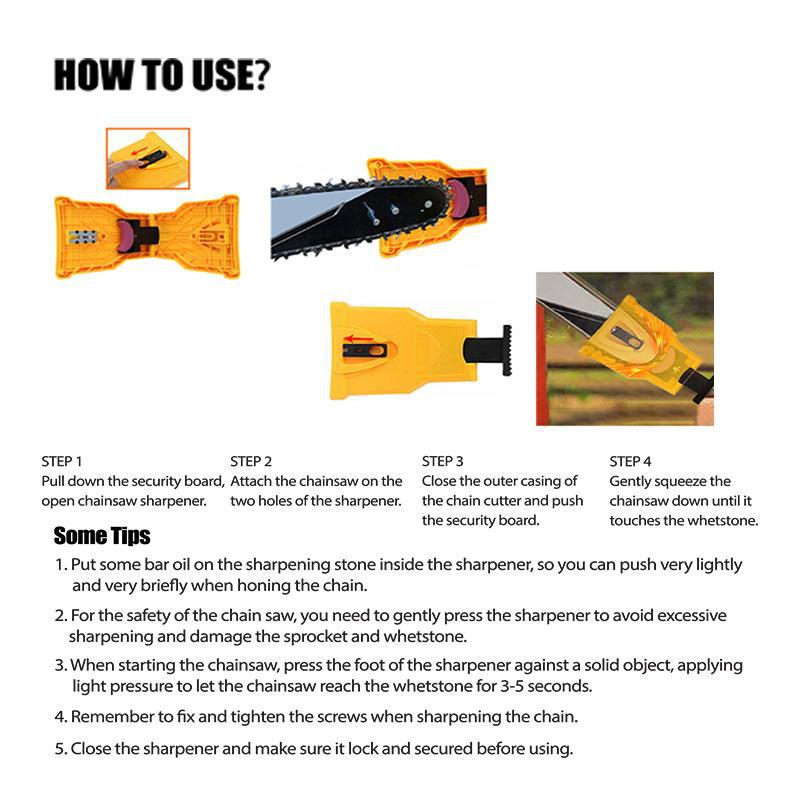 HOW TO USE?

STEP 1
Pull down the security board, open chainsaw sharpener.

STEP 2
Attach the chainsaw on the two holes of the sharpener.

STEP 3
Close the outer casing of the chain cutter and push the security board.

STEP 4
Gently squeeze the chainsaw down until it touches the whetstone.

Some Tips

1. Put some bar oil on the sharpening stone inside the sharpener, so you can push very lightly and very briefly when honing the chain.

2. For the safety of the chain saw, you need to gently press the sharpener to avoid excessive sharpening and damage the sprocket and whetstone.

3. When starting the chainsaw, press the foot of the sharpener against a solid object, applying light pressure to let the chainsaw reach the whetstone for 3-5 seconds.

4. Remember to fix and tighten the screws when sharpening the chain.

5. Close the sharpener and make sure it lock and secured before using.