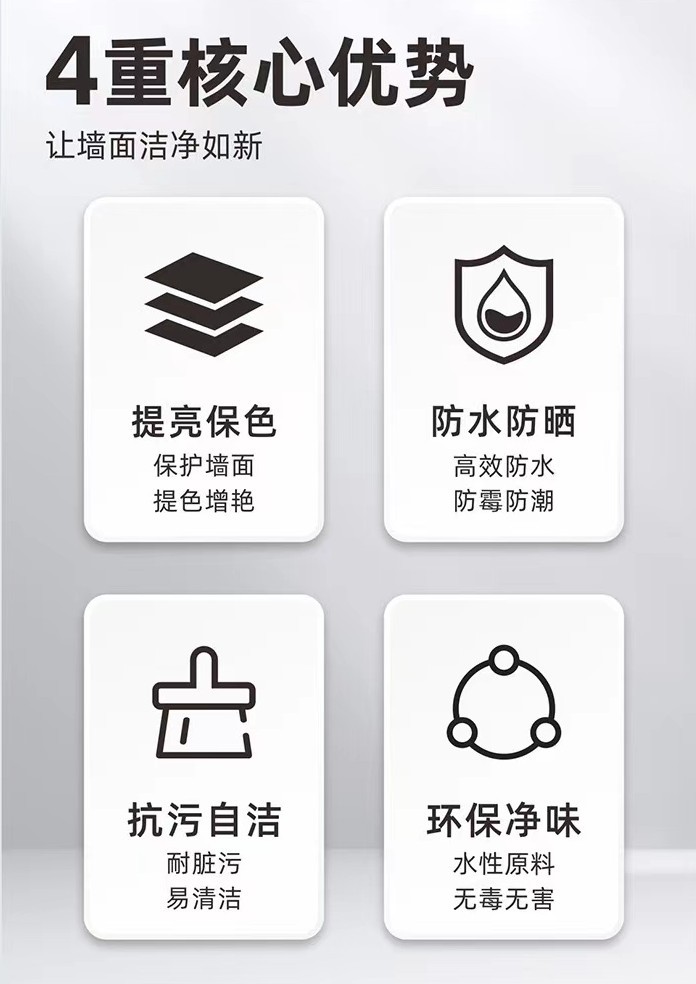 4重核心优势

让墙面洁净如新

提亮保色
保护墙面
提色增艳

防水防晒
高效防水
防霉防潮

抗污自洁
耐脏污
易清洁

环保净味
水性原料
无毒无害