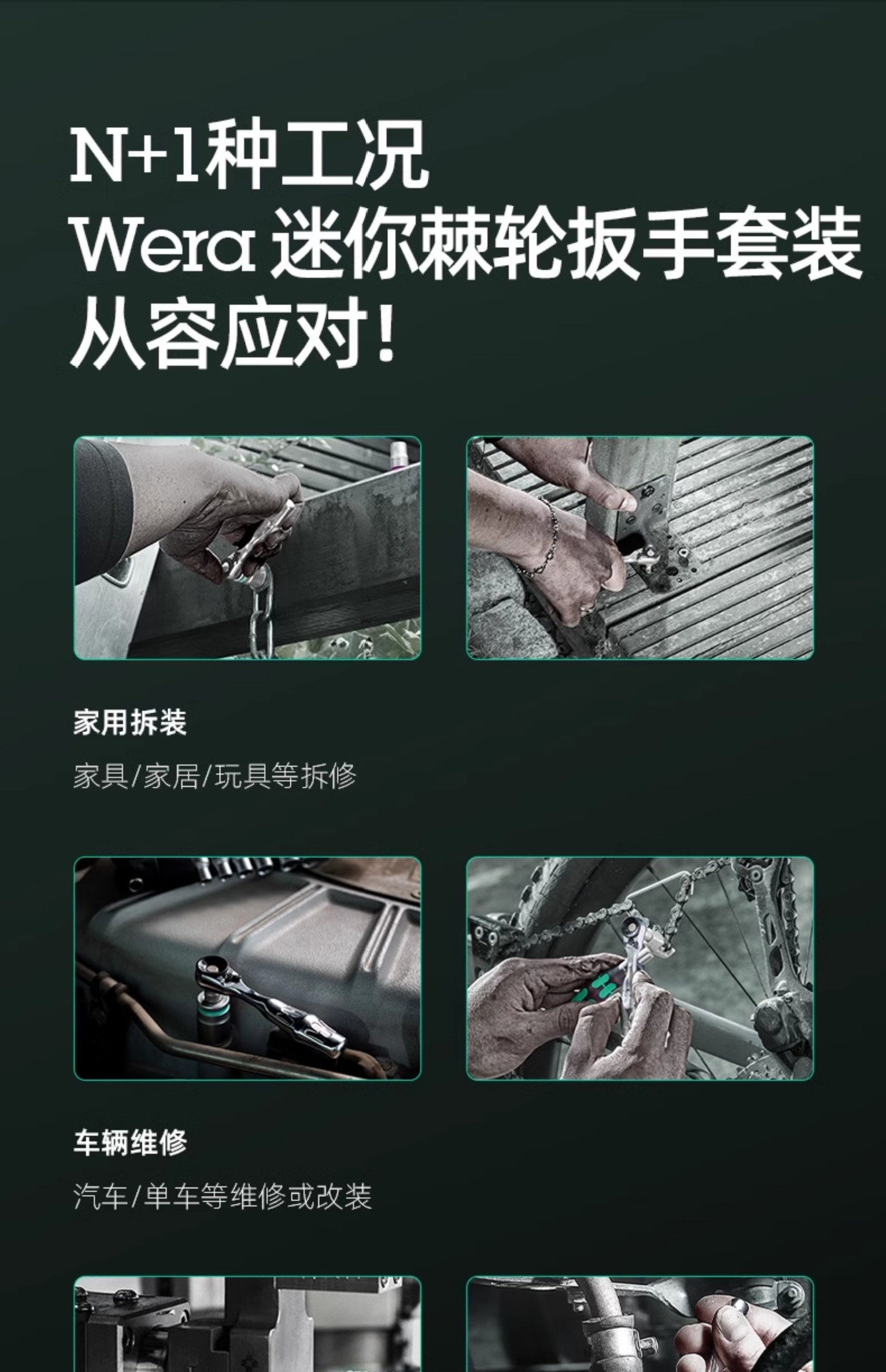 N+1种工况
Wera 迷你棘轮扳手套装
从容应对！

家用拆装

家具/家居/玩具等拆修

车辆维修

汽车/单车等维修或改装