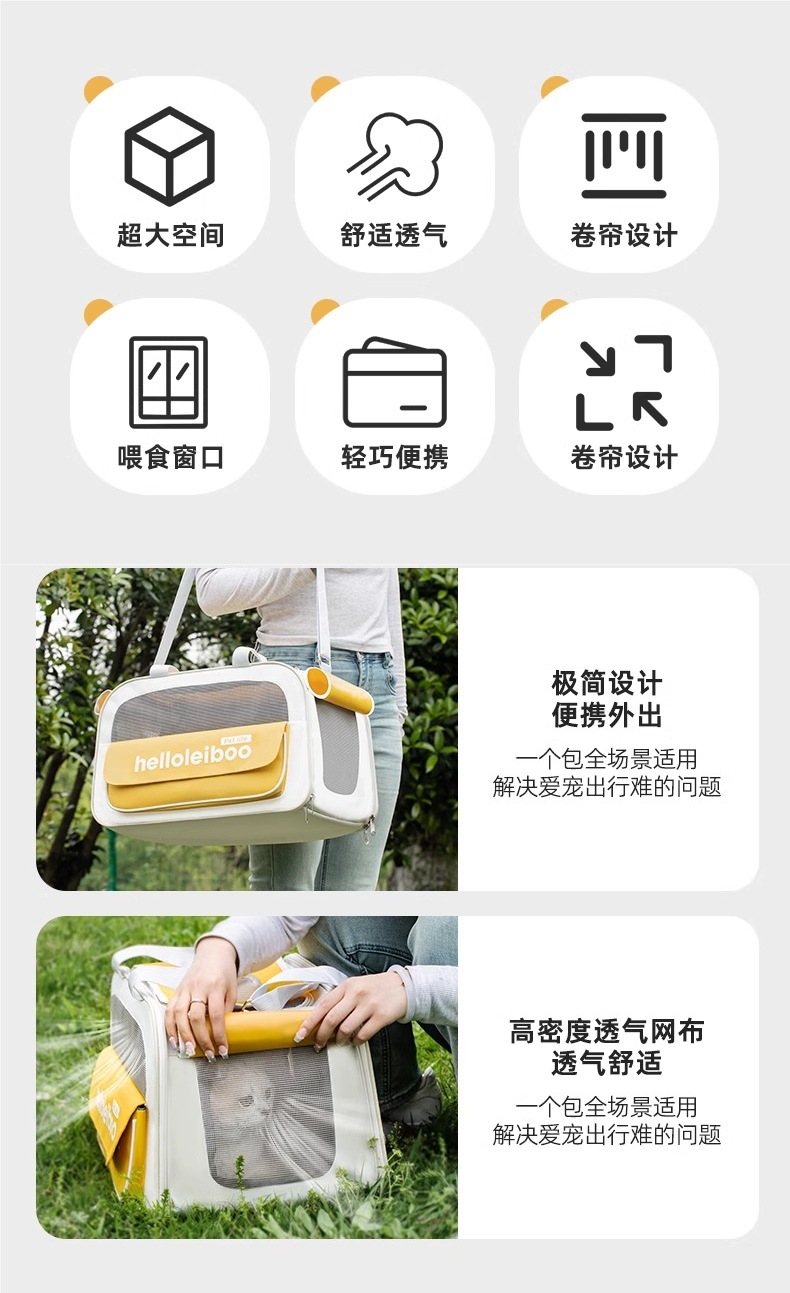 超大空间

舒适透气

卷帘设计

喂食窗口

轻巧便携

卷帘设计

helloleiboo

极简设计
便携外出

一个包全场景适用
解决爱宠出行难的问题

高密度透气网布
透气舒适

一个包全场景适用
解决爱宠出行难的问题