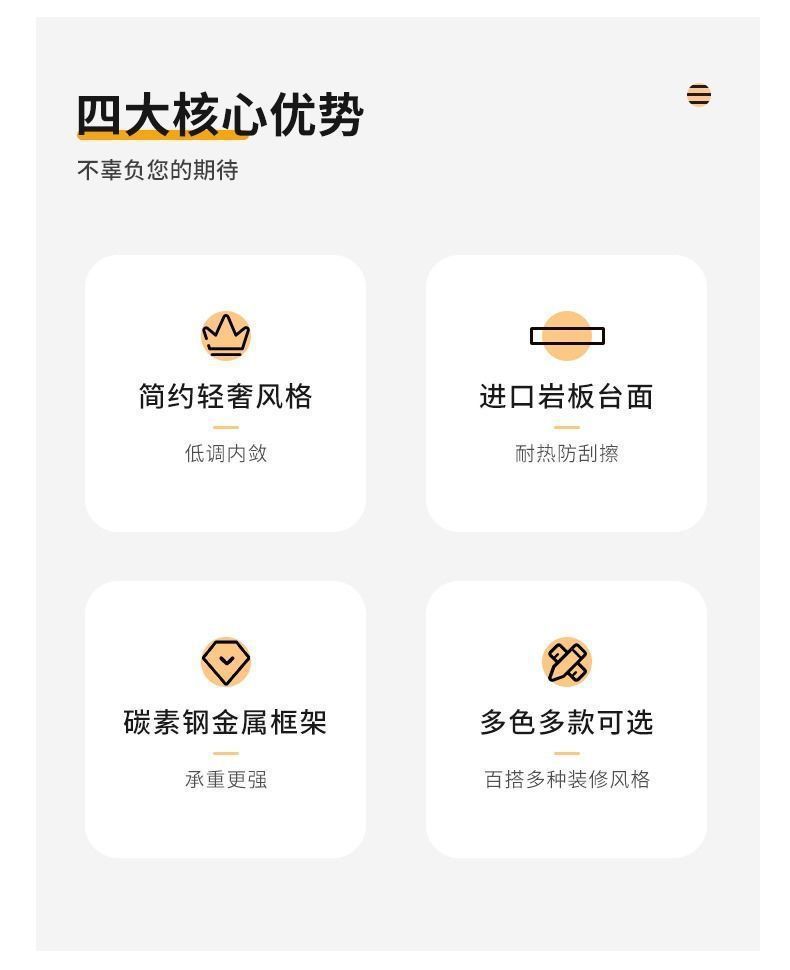 四大核心优势

不辜负您的期待

简约轻奢风格

低调内敛

进口岩板台面

耐热防刮擦

碳素钢金属框架

承重更强

多色多款可选

百搭多种装修风格