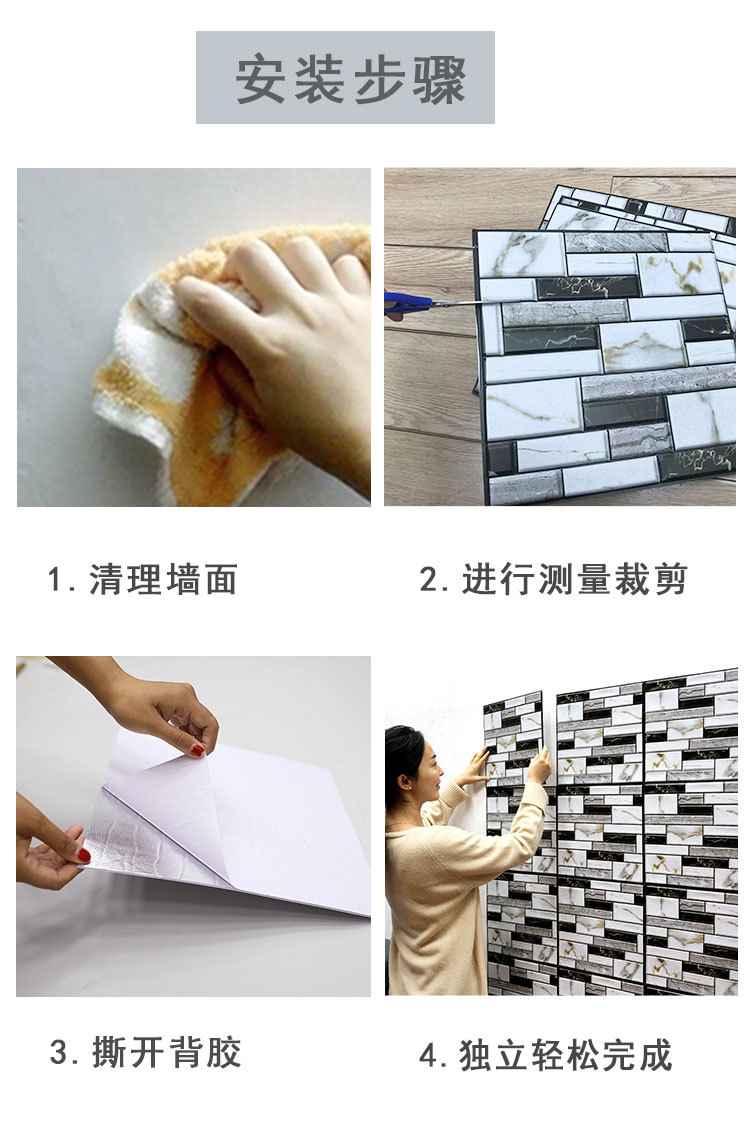 安装步骤

1. 清理墙面

2. 进行测量裁剪

3. 撕开背胶

4. 独立轻松完成