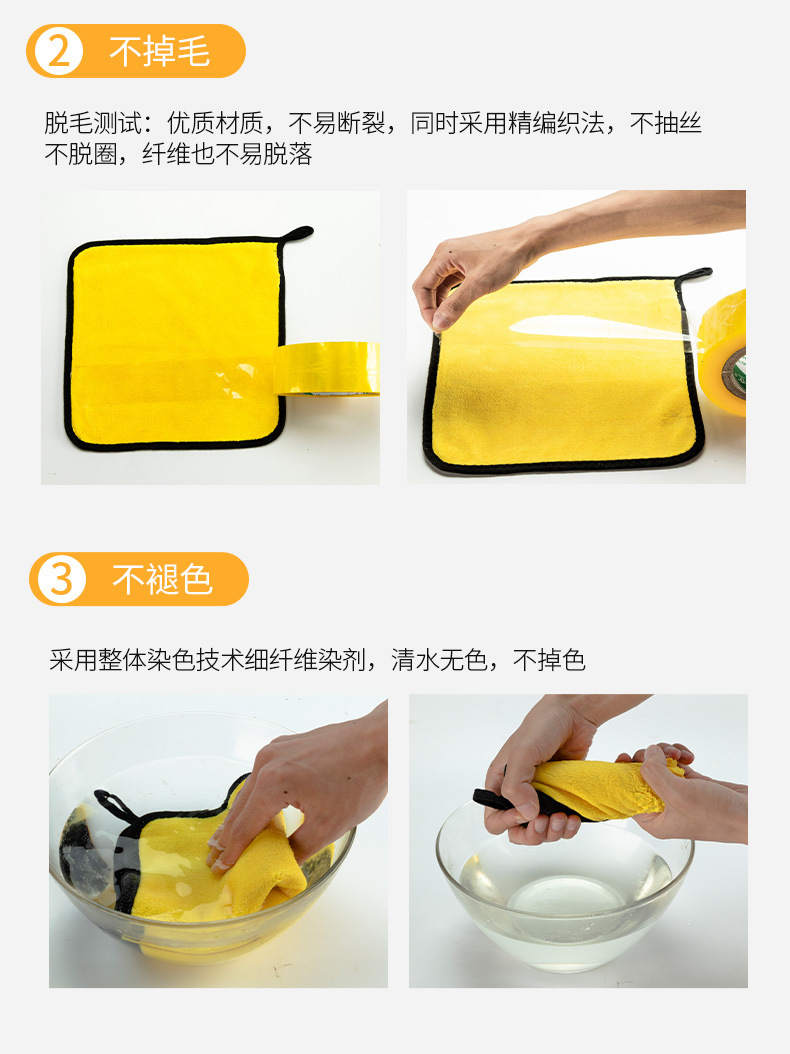 2 不掉毛

脱毛测试：优质材质，不易断裂，同时采用精编织法，不抽丝不脱圈，纤维也不易脱落

3 不褪色

采用整体染色技术细纤维染剂，清水无色，不掉色