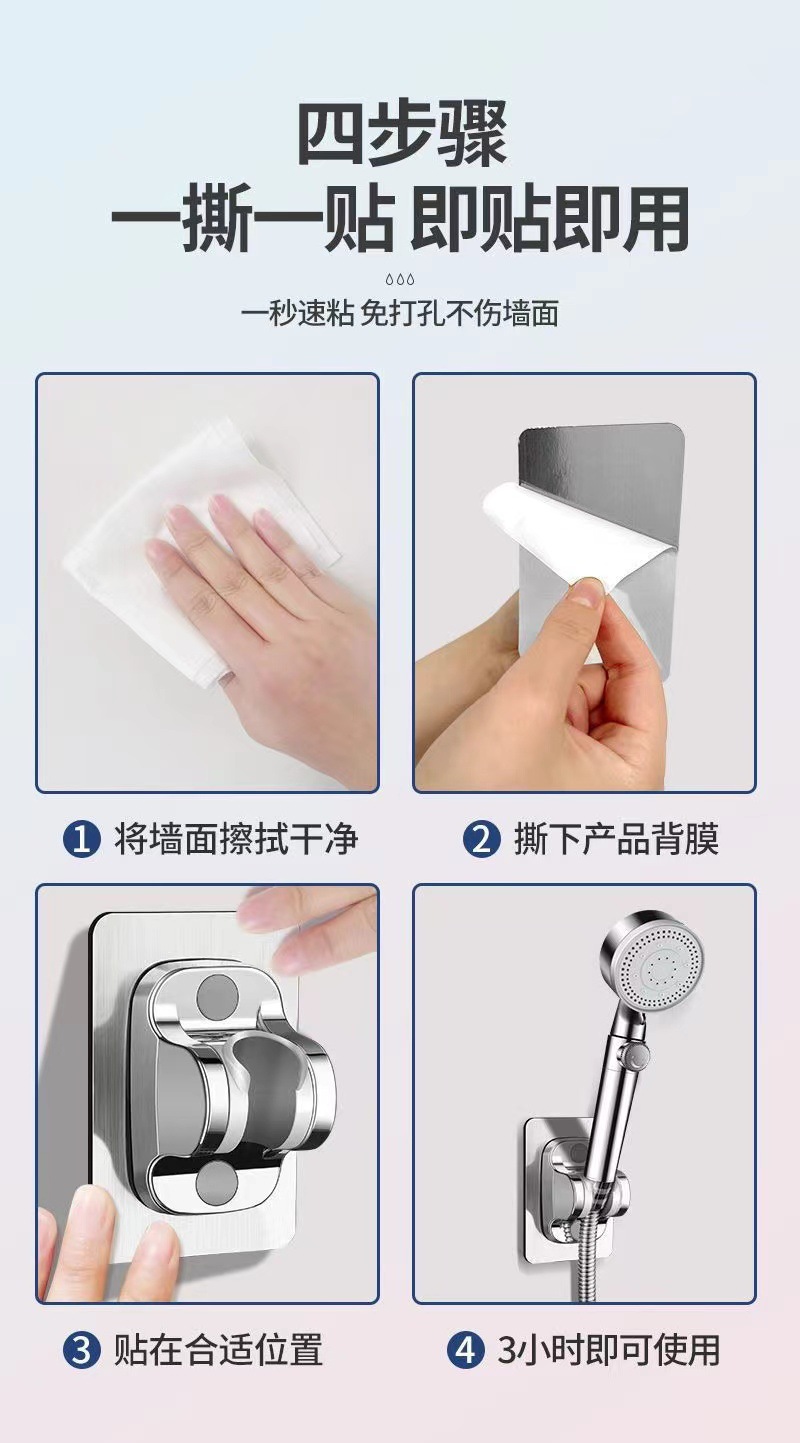 四步骤
一撕一贴 即贴即用

一秒速粘 免打孔不伤墙面

1 将墙面擦拭干净

2 撕下产品背膜

3 贴在合适位置

4 3小时即可使用