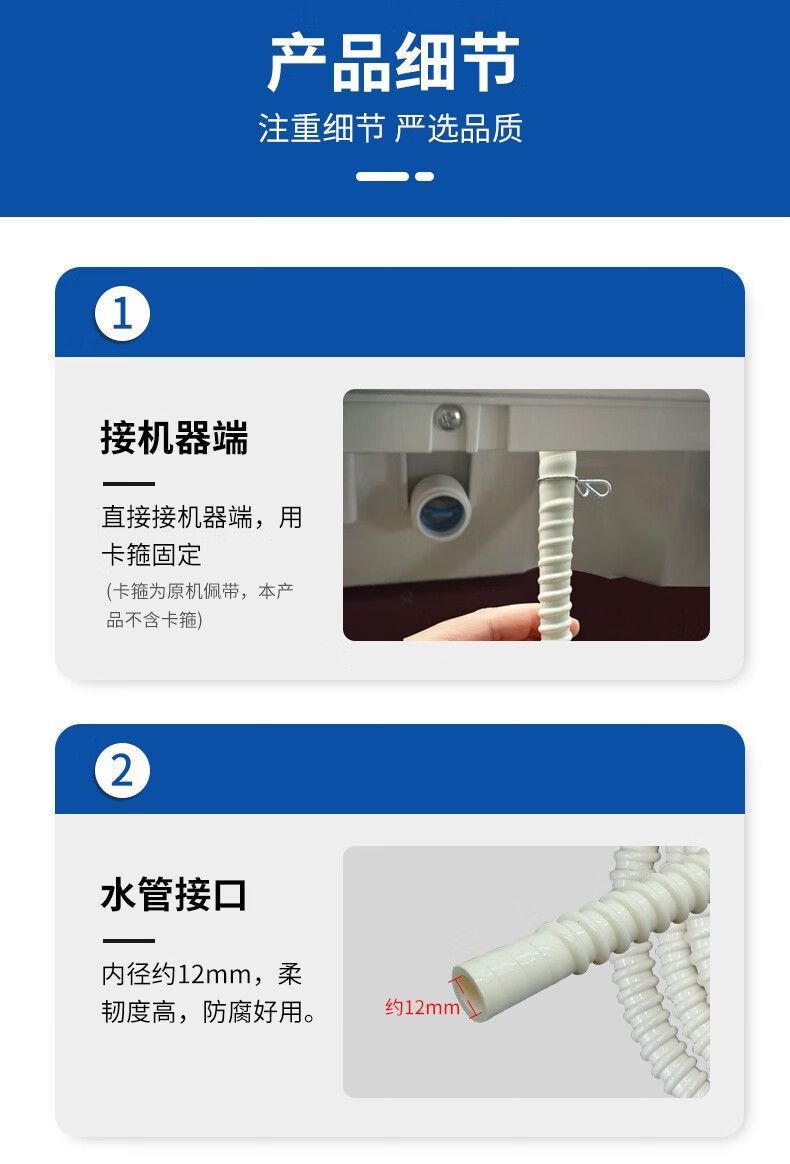 产品细节

注重细节 严选品质

1

接机器端

直接接机器端，用卡箍固定

(卡箍为原机佩带，本产品不含卡箍)

2

水管接口

内径约12mm，柔韧度高，防腐好用。

约12mm