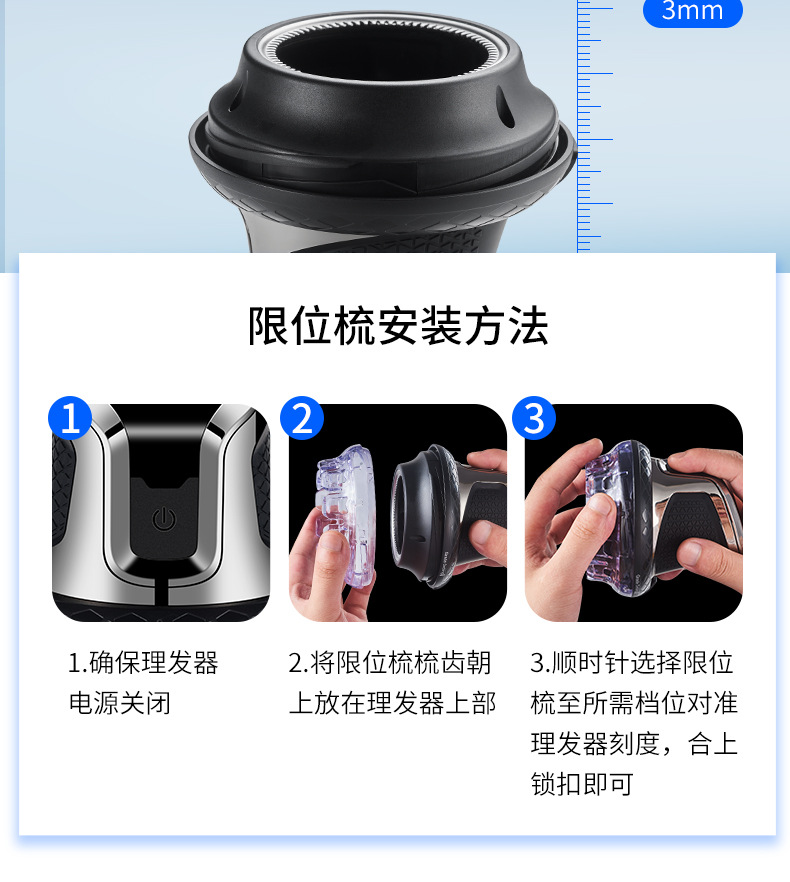 3mm

限位梳安装方法

1

2

3

1.确保理发器电源关闭

2.将限位梳梳齿朝上放在理发器上部

3.顺时针选择限位梳至所需档位对准理发器刻度，合上锁扣即可