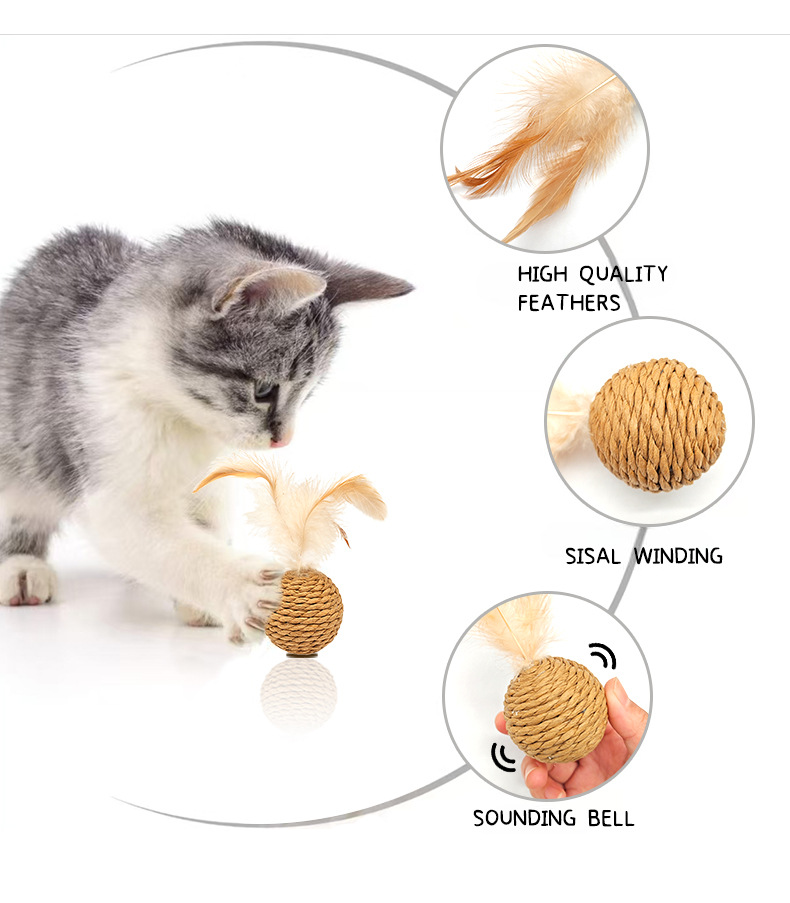 HIGH QUALITY FEATHERS

SISAL WINDING

SOUNDING BELL