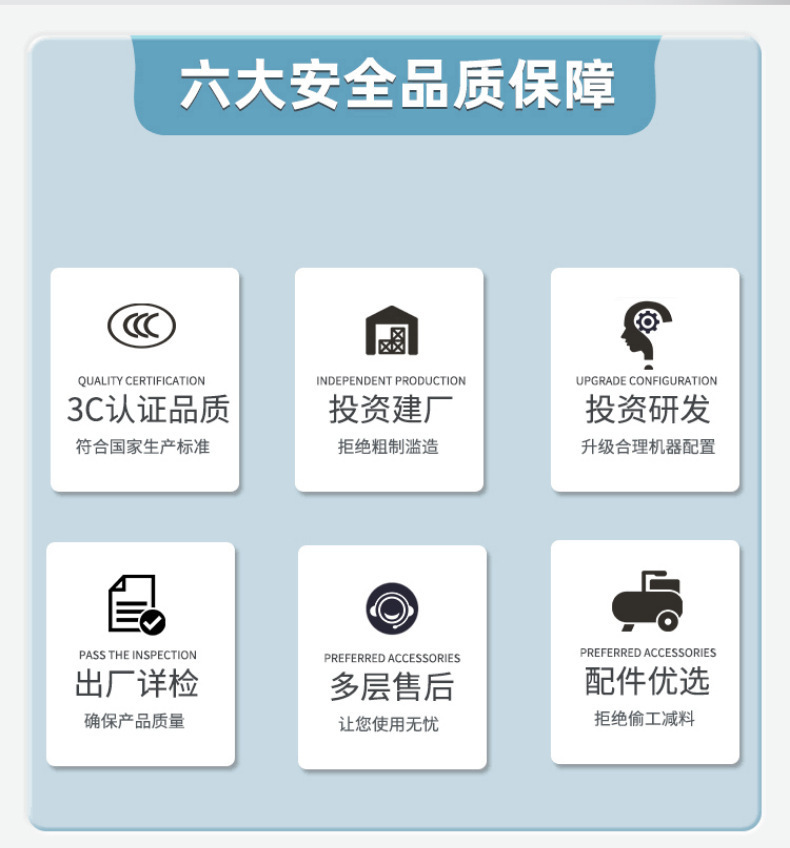 六大安全品质保障

QUALITY CERTIFICATION
3C认证品质
符合国家生产标准

INDEPENDENT PRODUCTION
投资建厂
拒绝粗制滥造

UPGRADE CONFIGURATION
投资研发
升级合理机器配置

PASS THE INSPECTION
出厂详检
确保产品质量

PREFERRED ACCESSORIES
多层售后
让您使用无忧

PREFERRED ACCESSORIES
配件优选
拒绝偷工减料