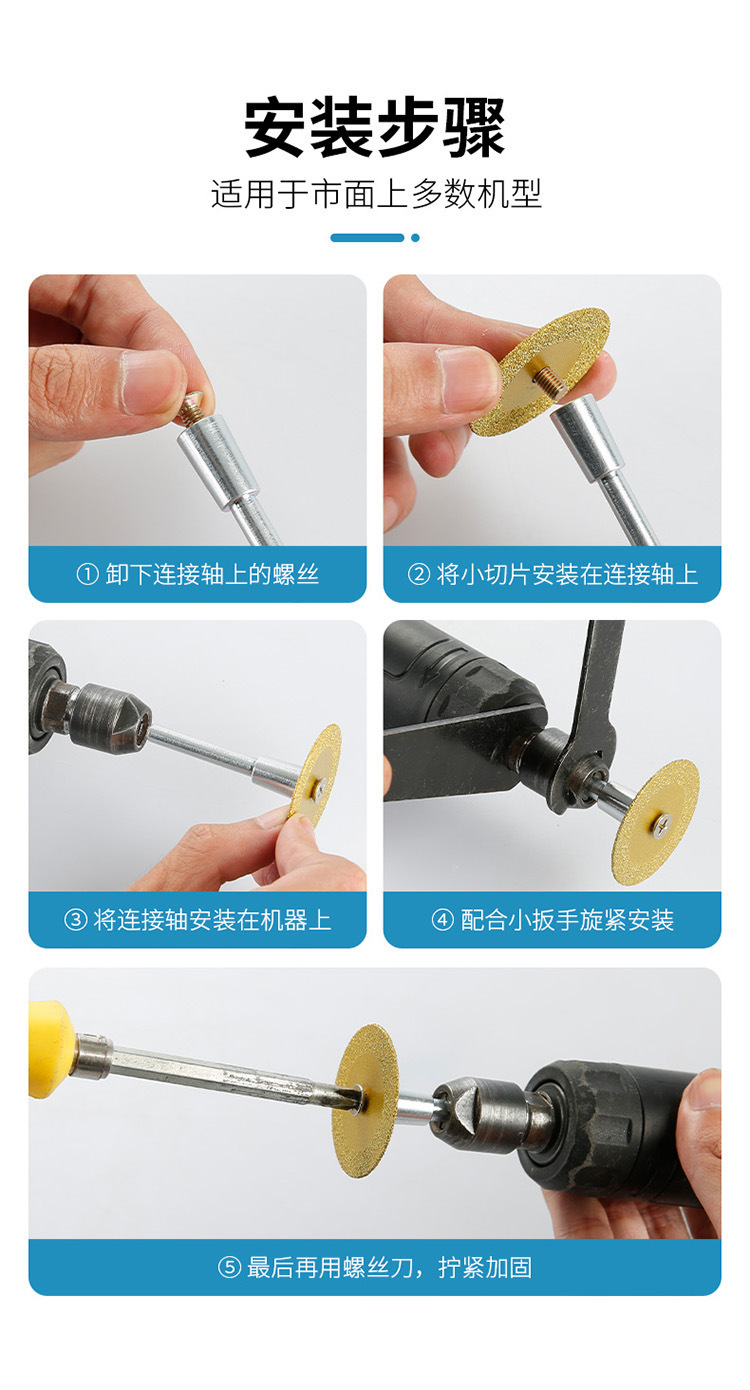 安装步骤

适用于市面上多数机型

① 卸下连接轴上的螺丝

② 将小切片安装在连接轴上

③ 将连接轴安装在机器上

④ 配合小扳手旋紧安装

⑤ 最后再用螺丝刀，拧紧加固